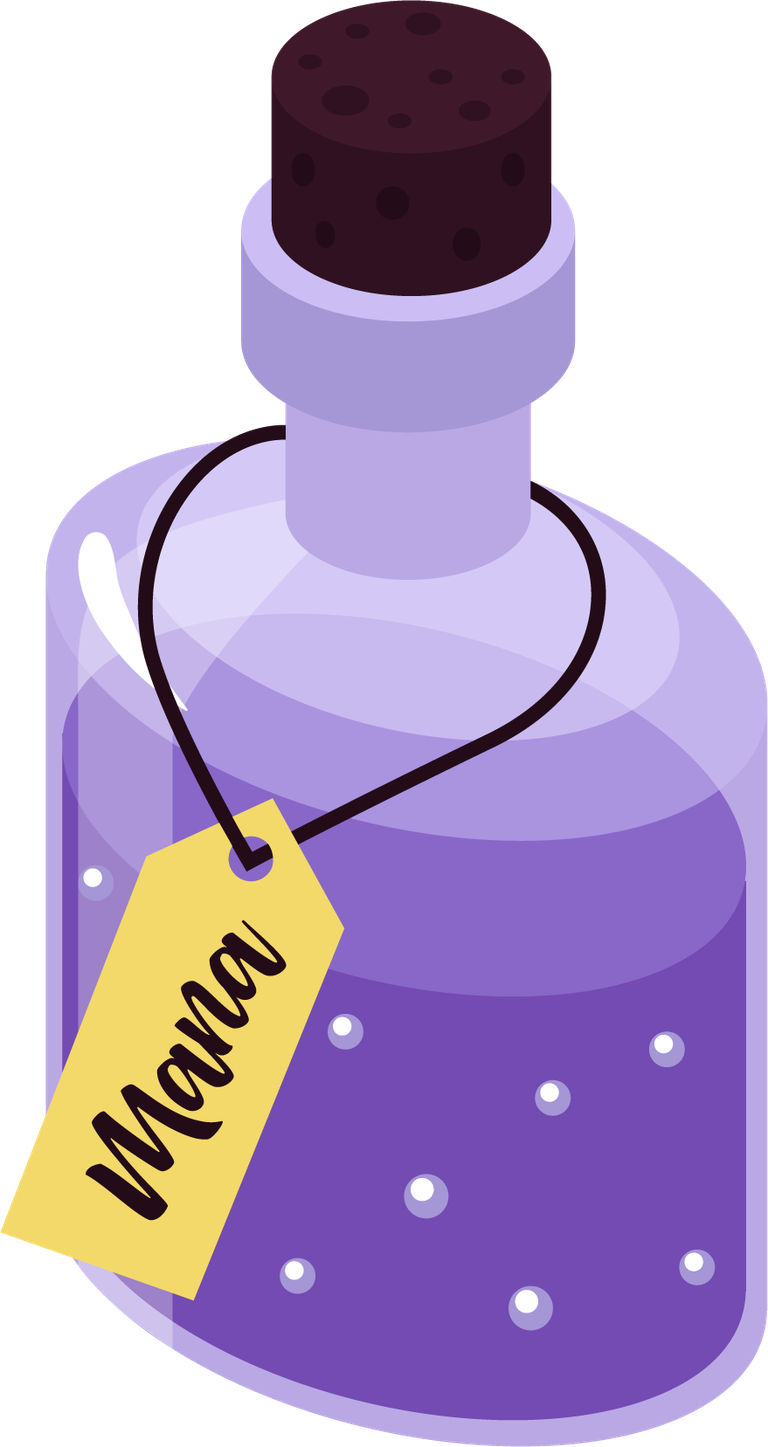 Mana