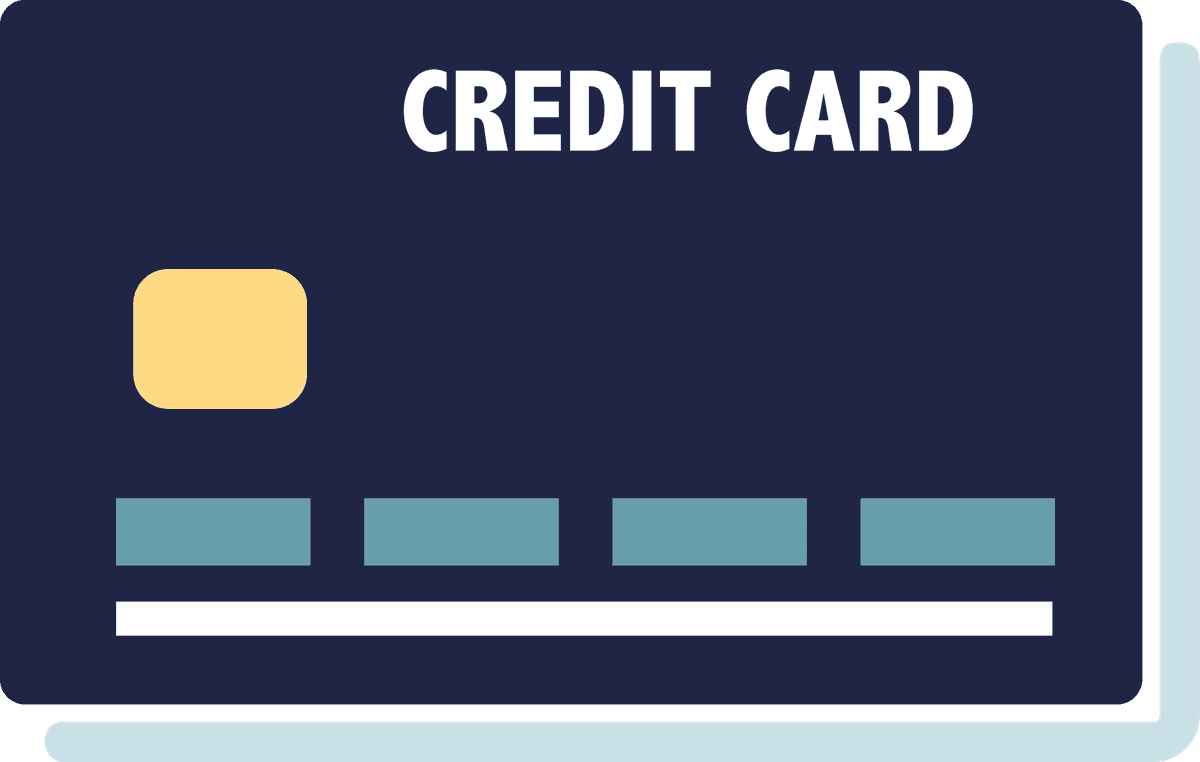 CREDIT CARD