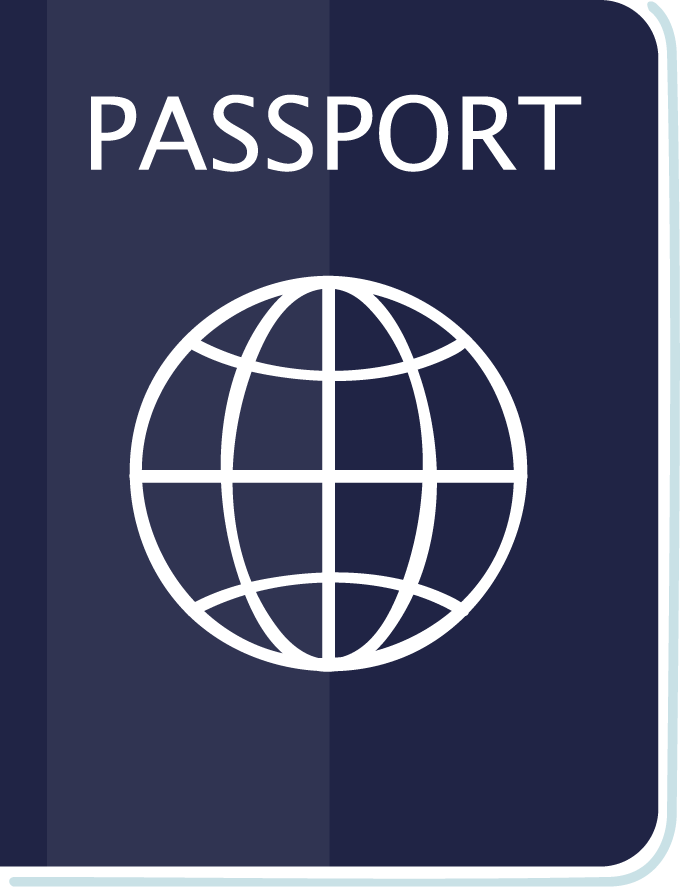 PASSPORT