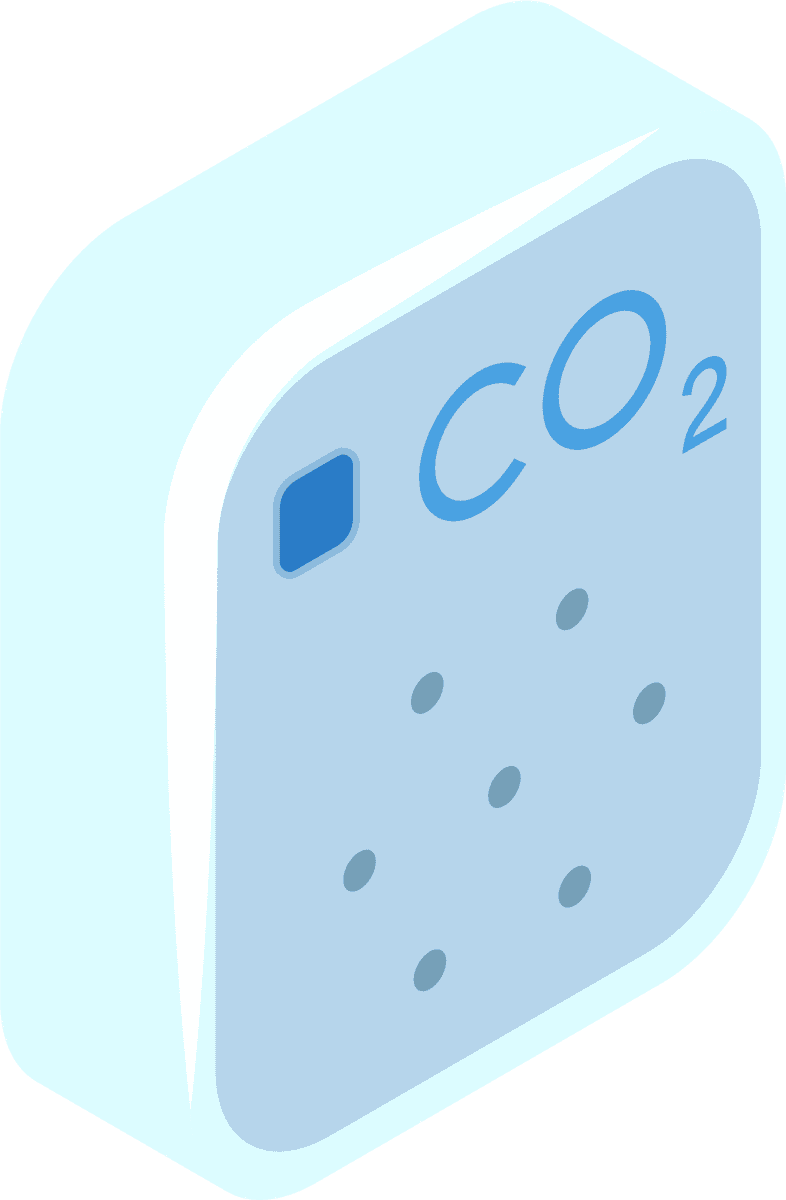 $CO_2$