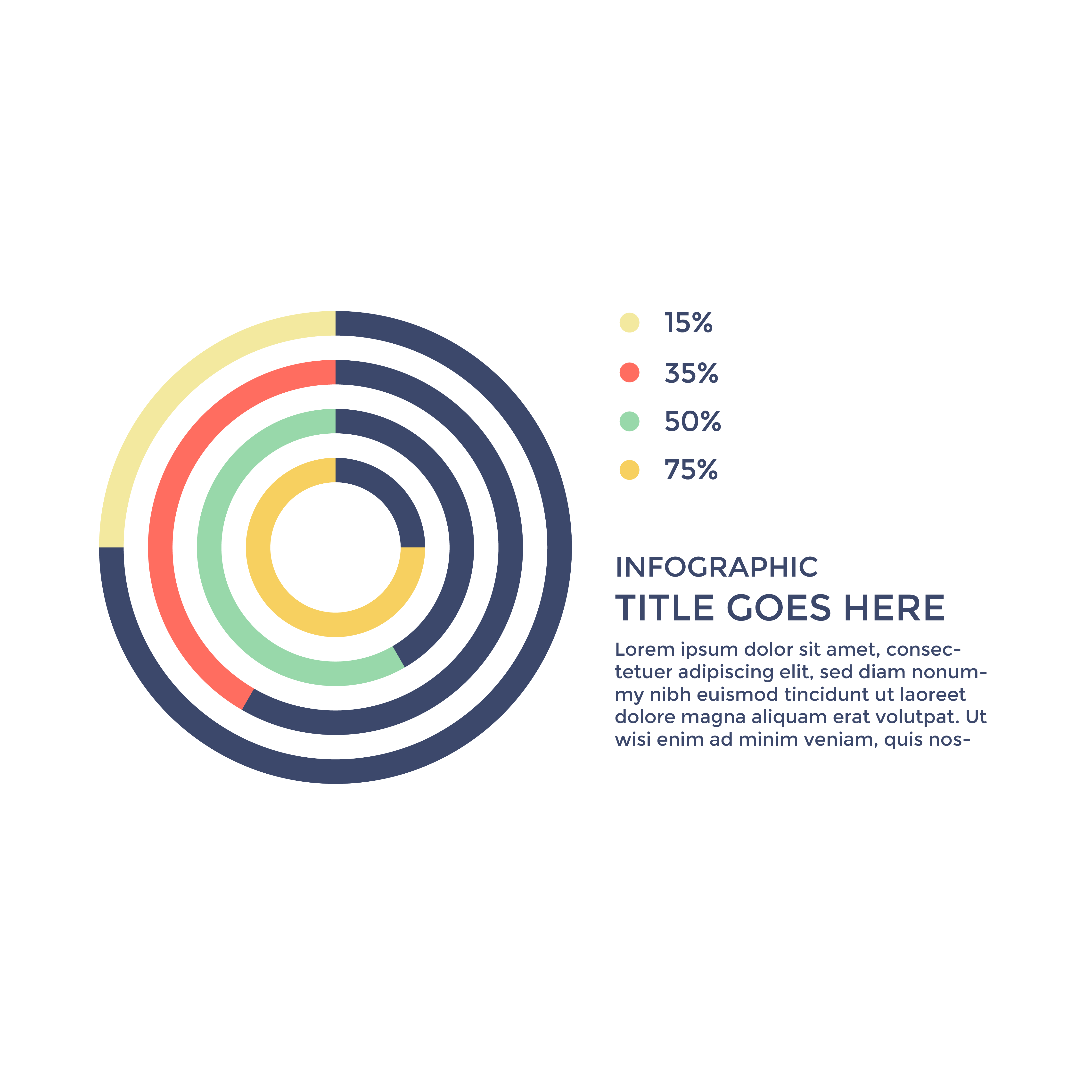 15%

35%

50%

75%

INFOGRAPHIC

TITLE GOES HERE

Lorem ipsum dolor sit amet, consectetuer adipiscing elit, sed diam nonummy nibh euismod tincidunt ut laoreet dolore magna aliquam erat volutpat. Ut wisi enim ad minim veniam, quis nos-