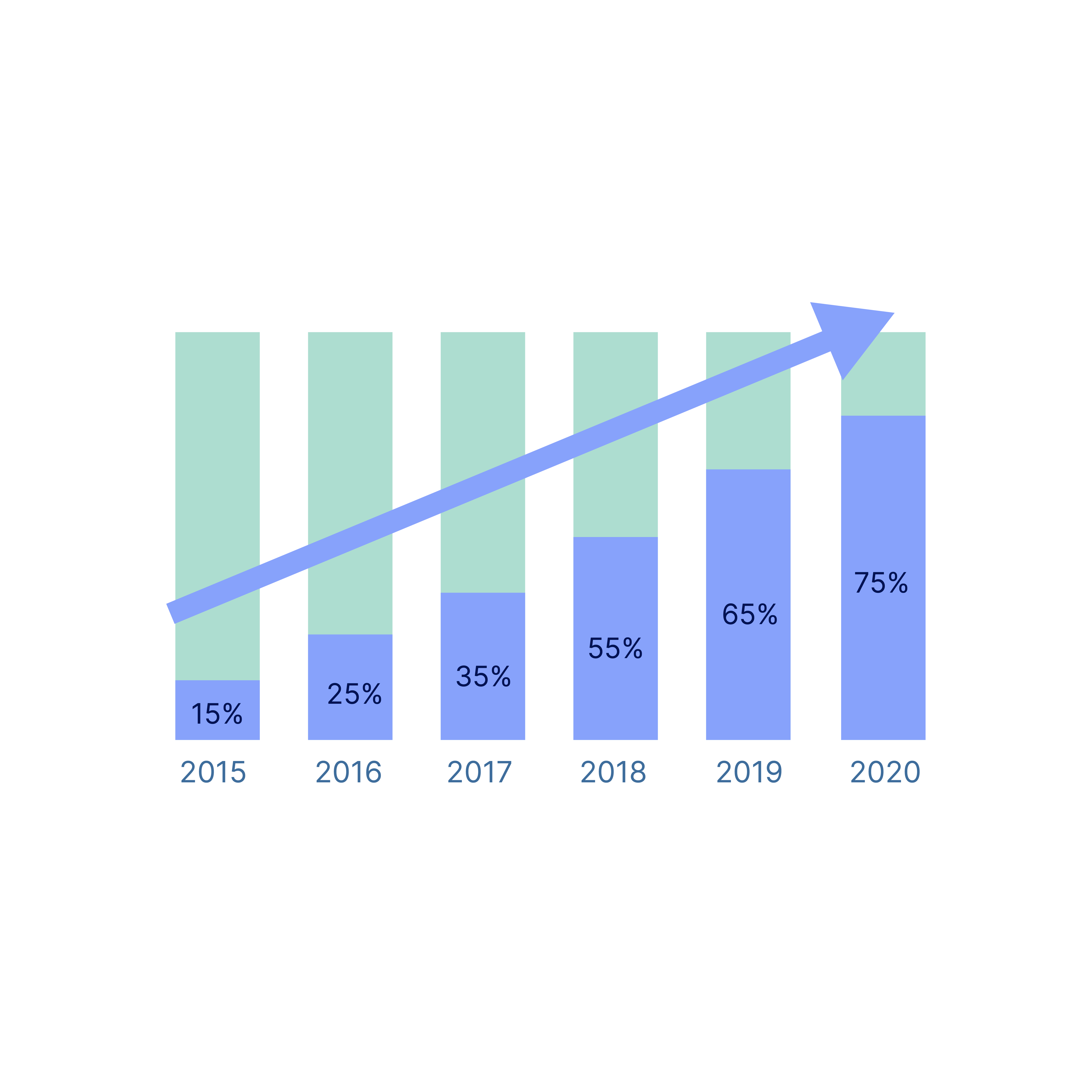 15%
25%
35%
55%
65%
75%

2015
2016
2017
2018
2019
2020