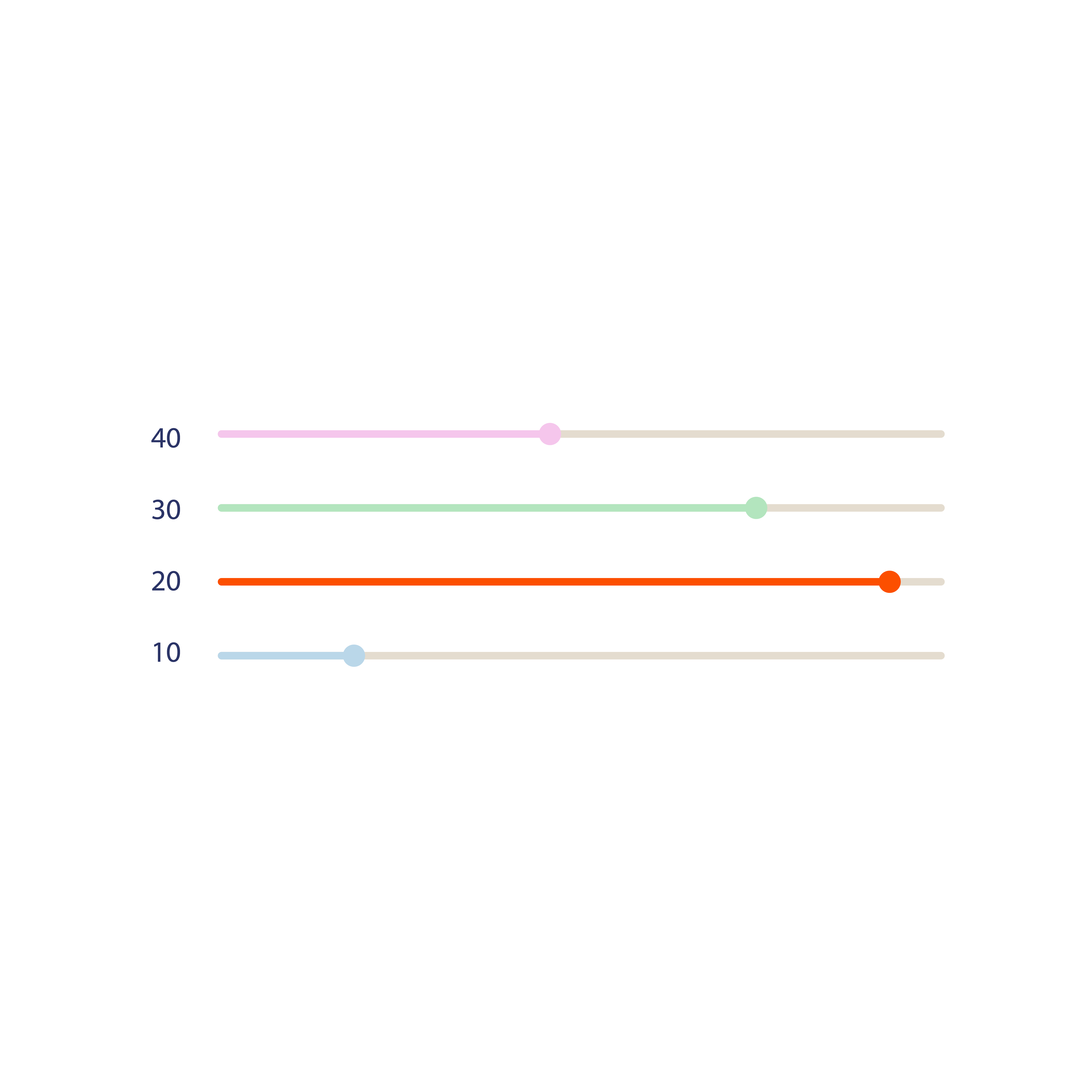 40
30
20
10