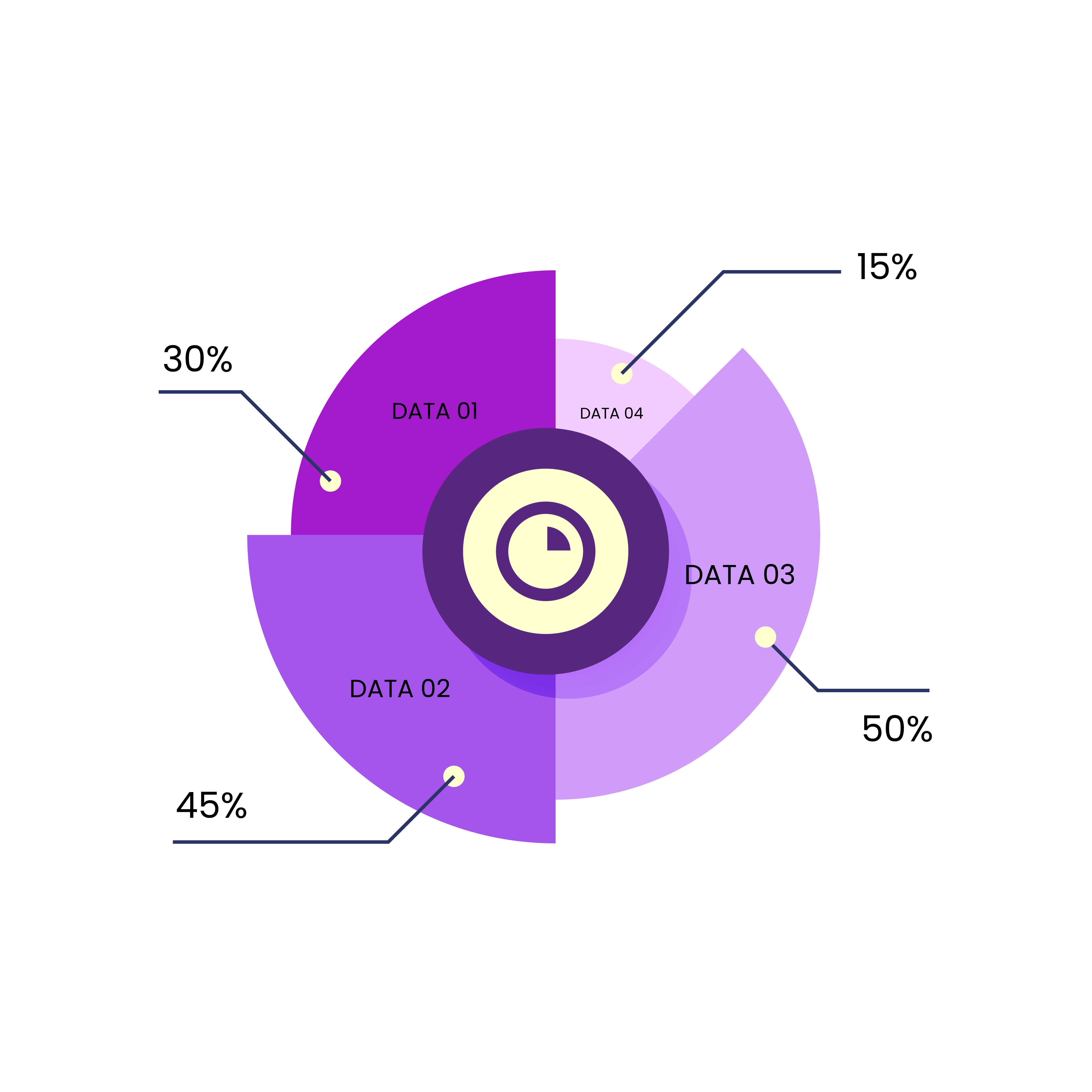 15%

30%

DATA 01

DATA 04

DATA 03

DATA 02

50%

45%