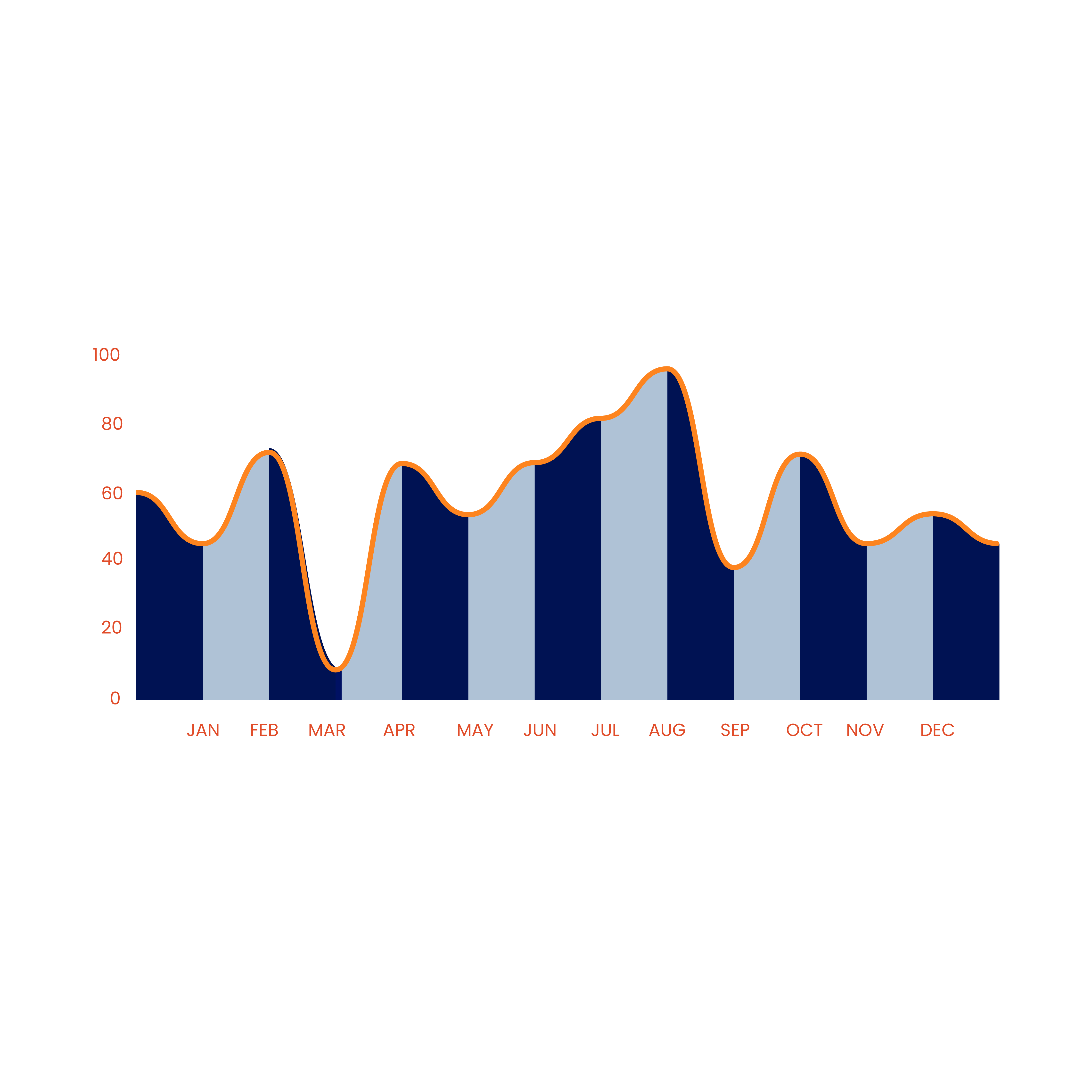 100
80
60
40
20
0

JAN FEB MAR APR MAY JUN JUL AUG SEP OCT NOV DEC