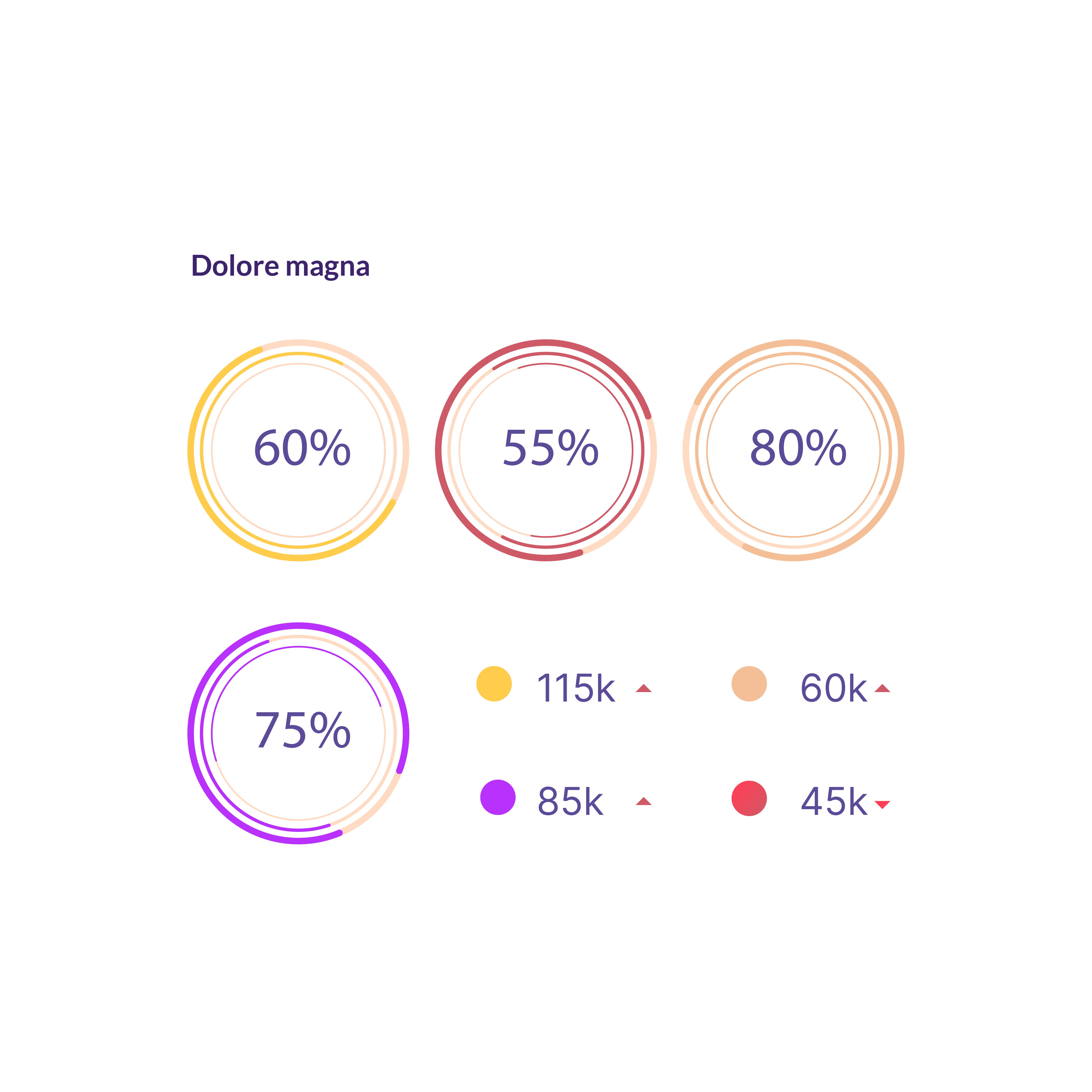 Dolore magna

60%

55%

80%

75%

115k

60k

85k

45k