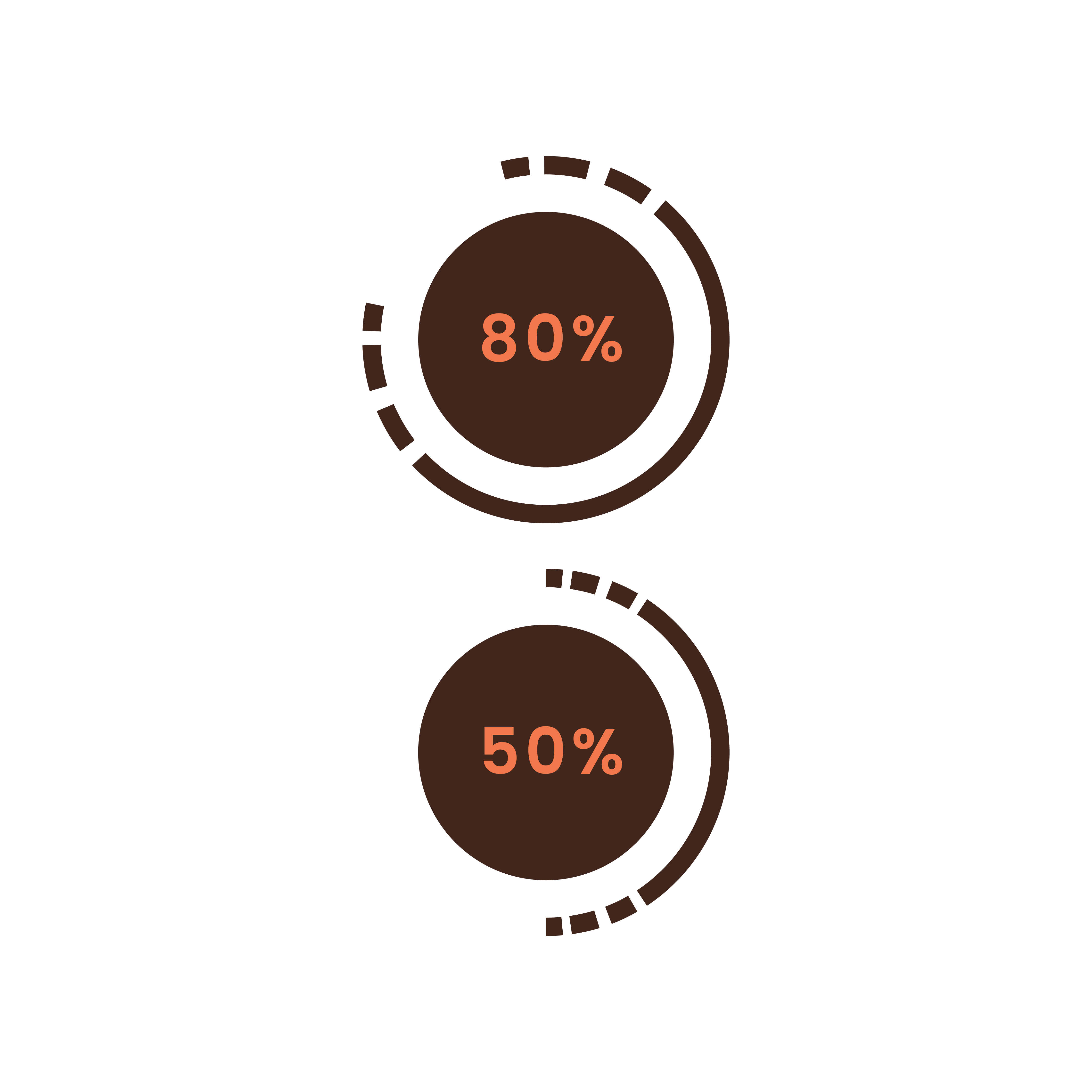 80%

50%