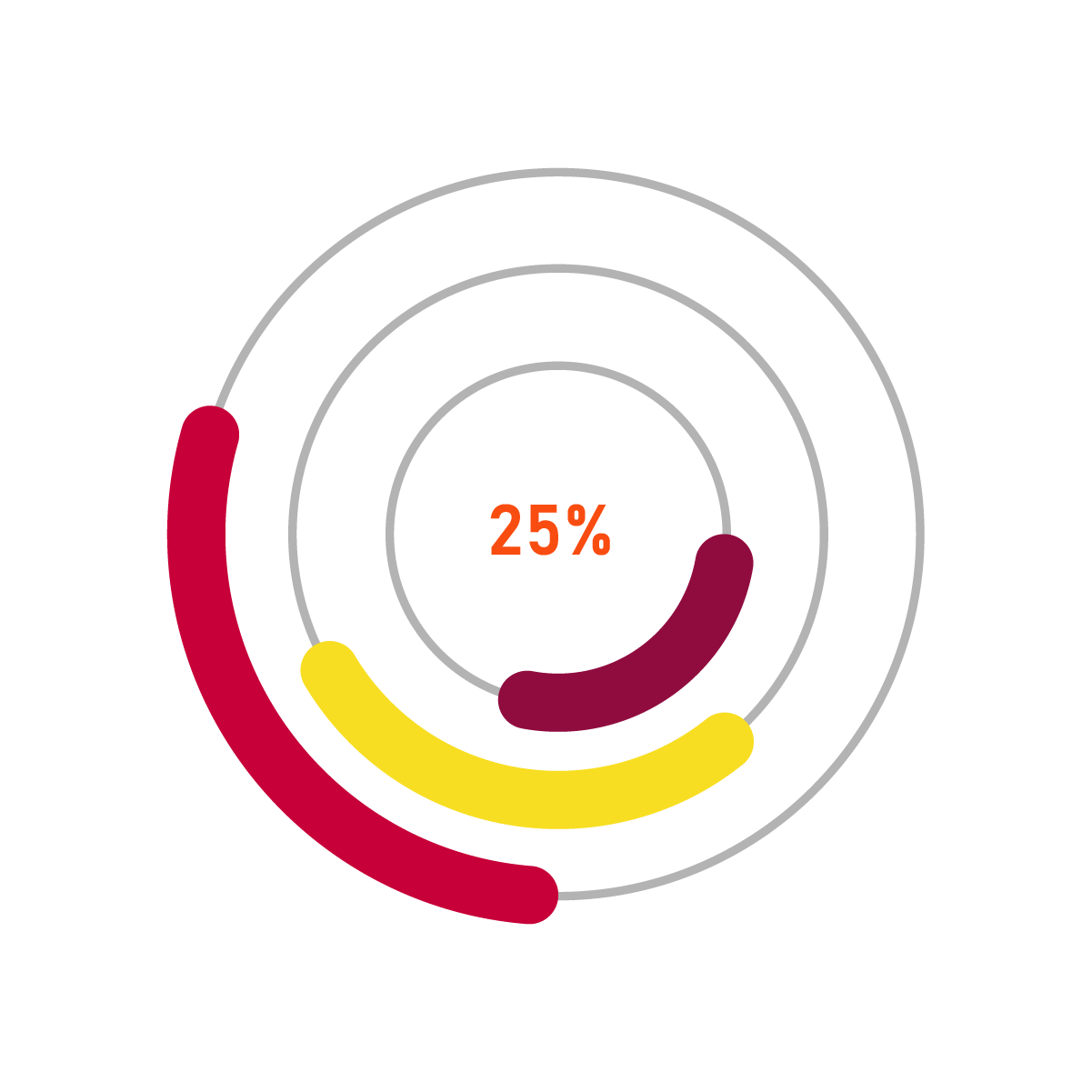 25%