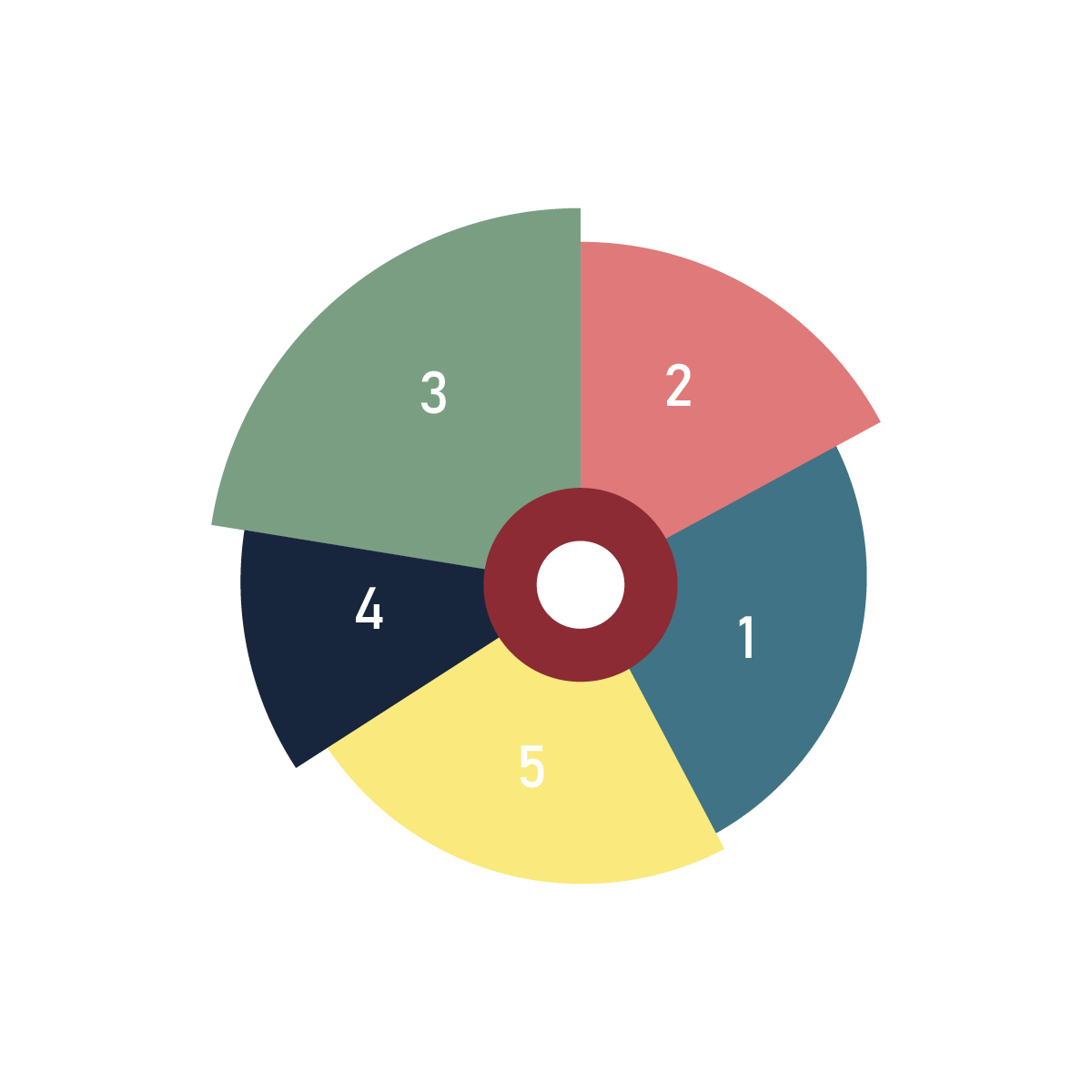 3
2
4
1
5