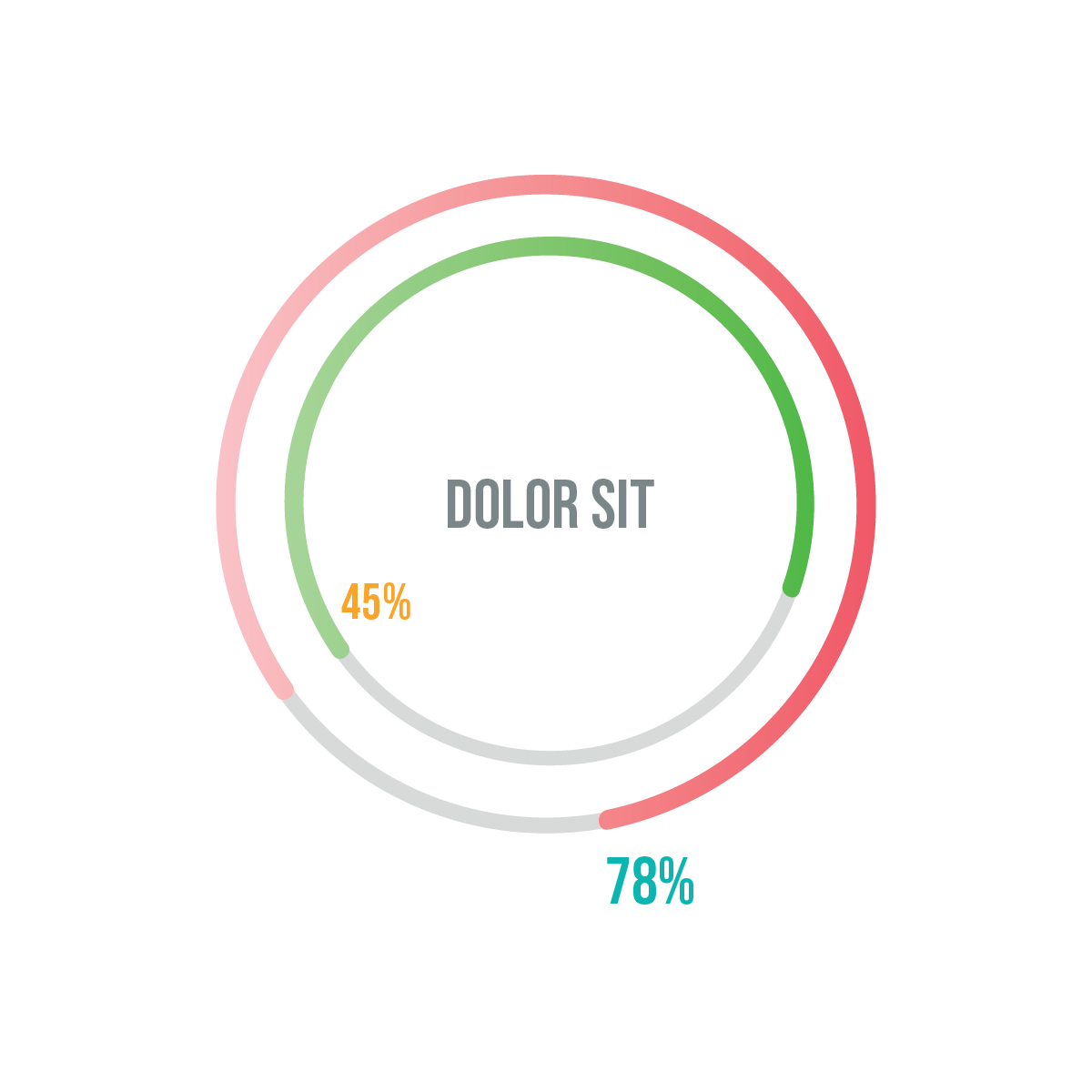 DOLOR SIT

45%

78%