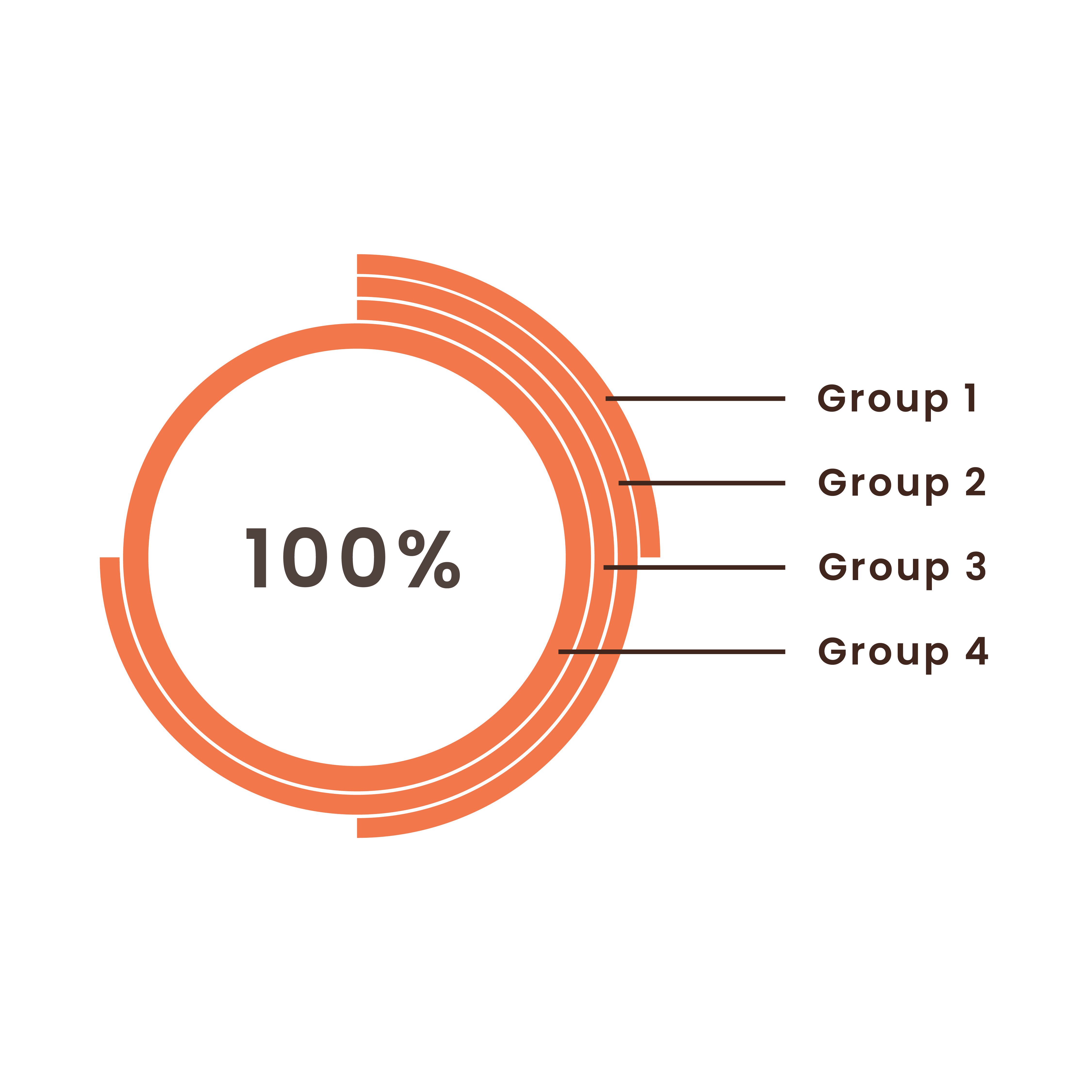 100%

Group 1

Group 2

Group 3

Group 4