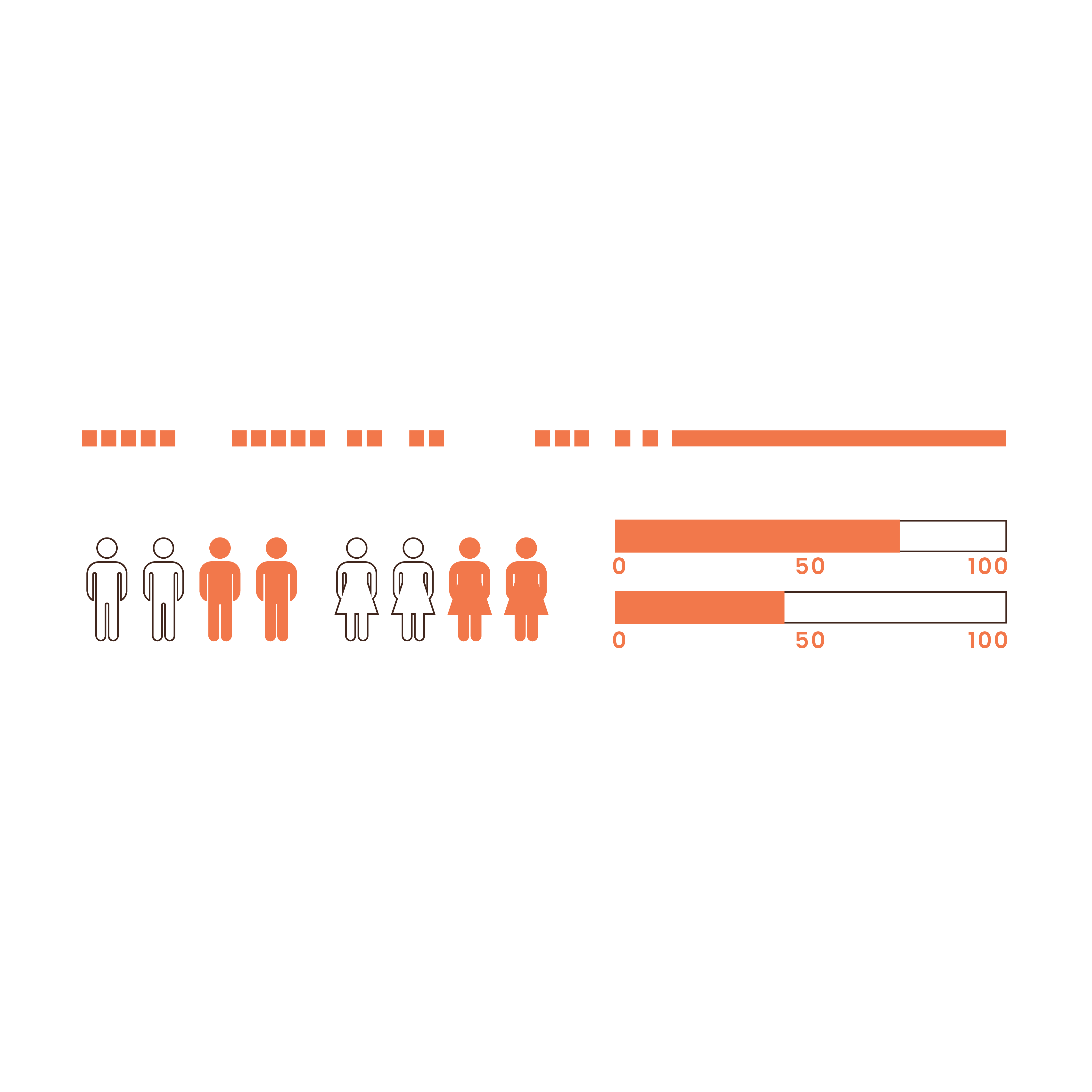 0 50 100

0 50 100