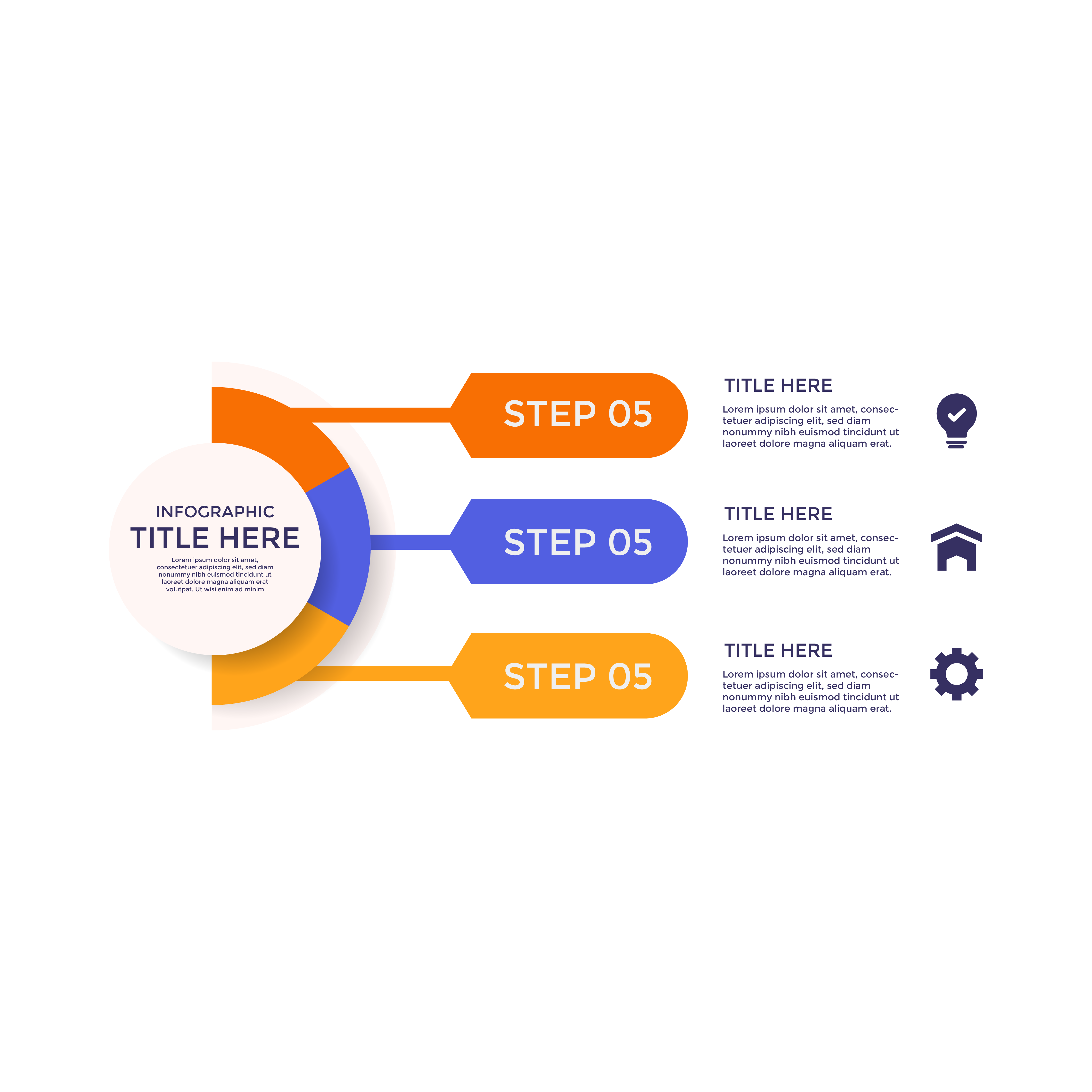 INFOGRAPHIC
TITLE HERE
Lorem ipsum dolor sit amet, consectetuer adipiscing elit, sed diam nonummy nibh euismod tincidunt ut laoreet dolore magna aliquam erat volutpat. Ut wisi enim ad minim

STEP 05

TITLE HERE
Lorem ipsum dolor sit amet, consectetuer adipiscing elit, sed diam nonummy nibh euismod tincidunt ut laoreet dolore magna aliquam erat.

STEP 05

TITLE HERE
Lorem ipsum dolor sit amet, consectetuer adipiscing elit, sed diam nonummy nibh euismod tincidunt ut laoreet dolore magna aliquam erat.

STEP 05

TITLE HERE
Lorem ipsum dolor sit amet, consectetuer adipiscing elit, sed diam nonummy nibh euismod tincidunt ut laoreet dolore magna aliquam erat.