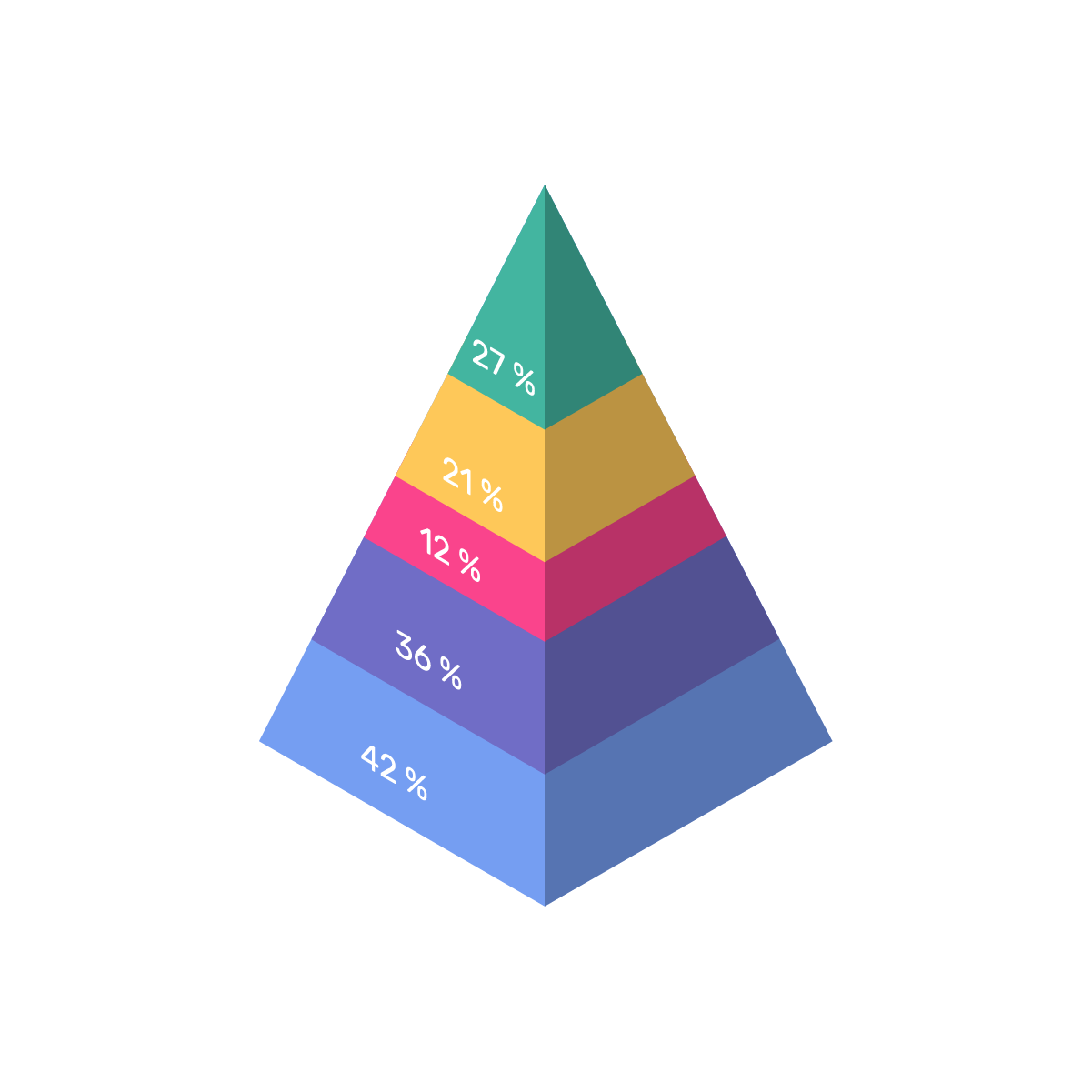 27 %

21 %

12 %

36 %

42 %