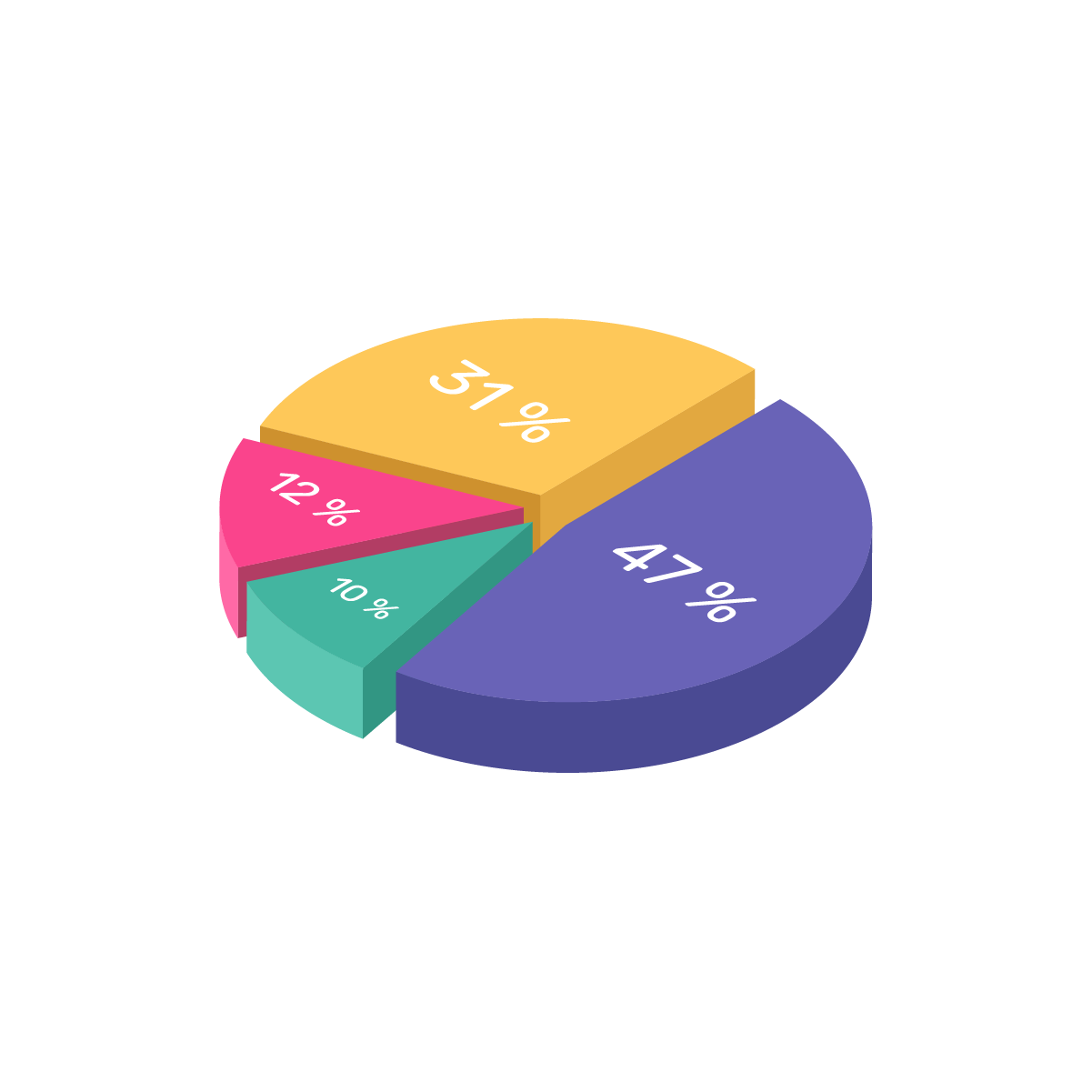 31 %

12 %

10 %

47 %