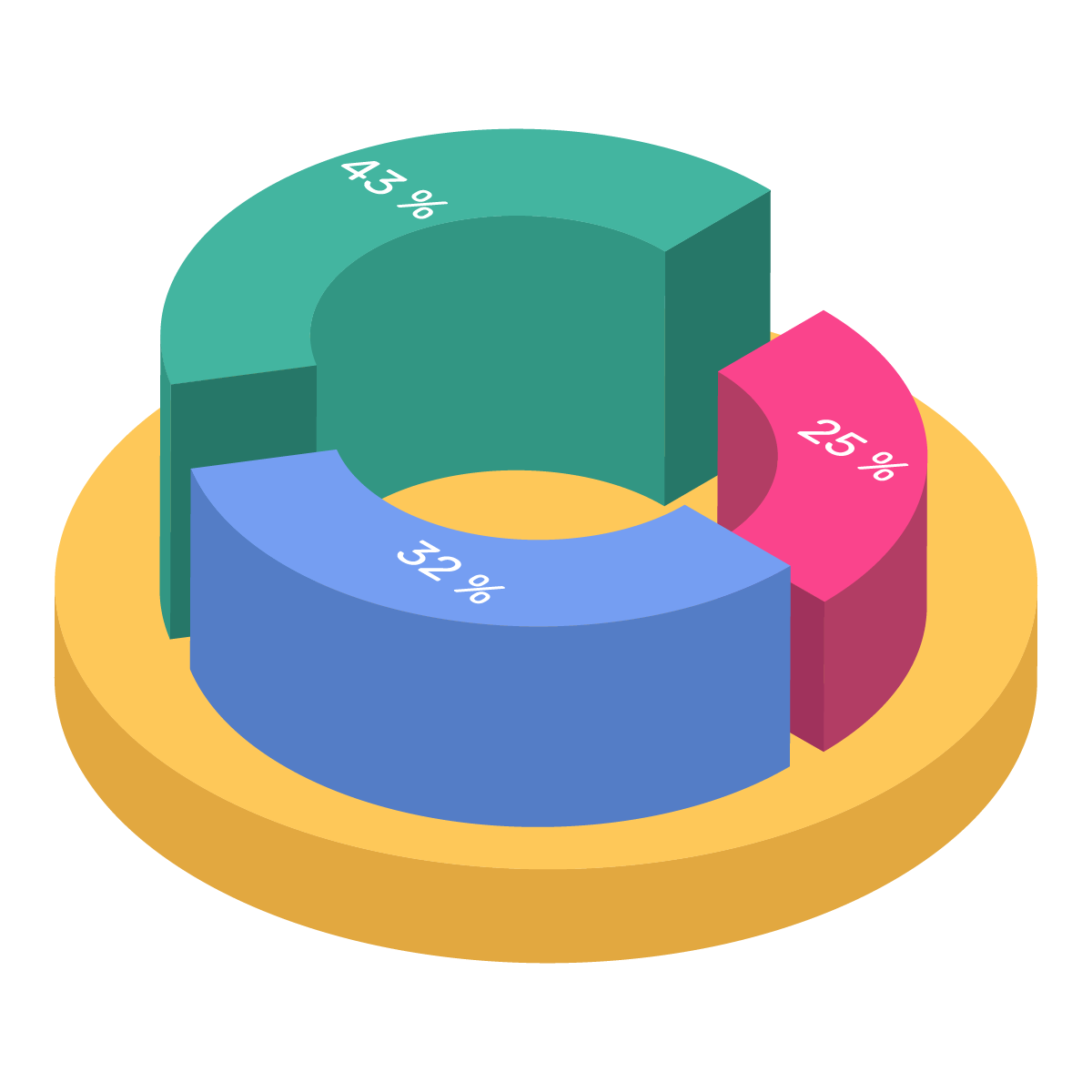 43 %
25 %
32 %