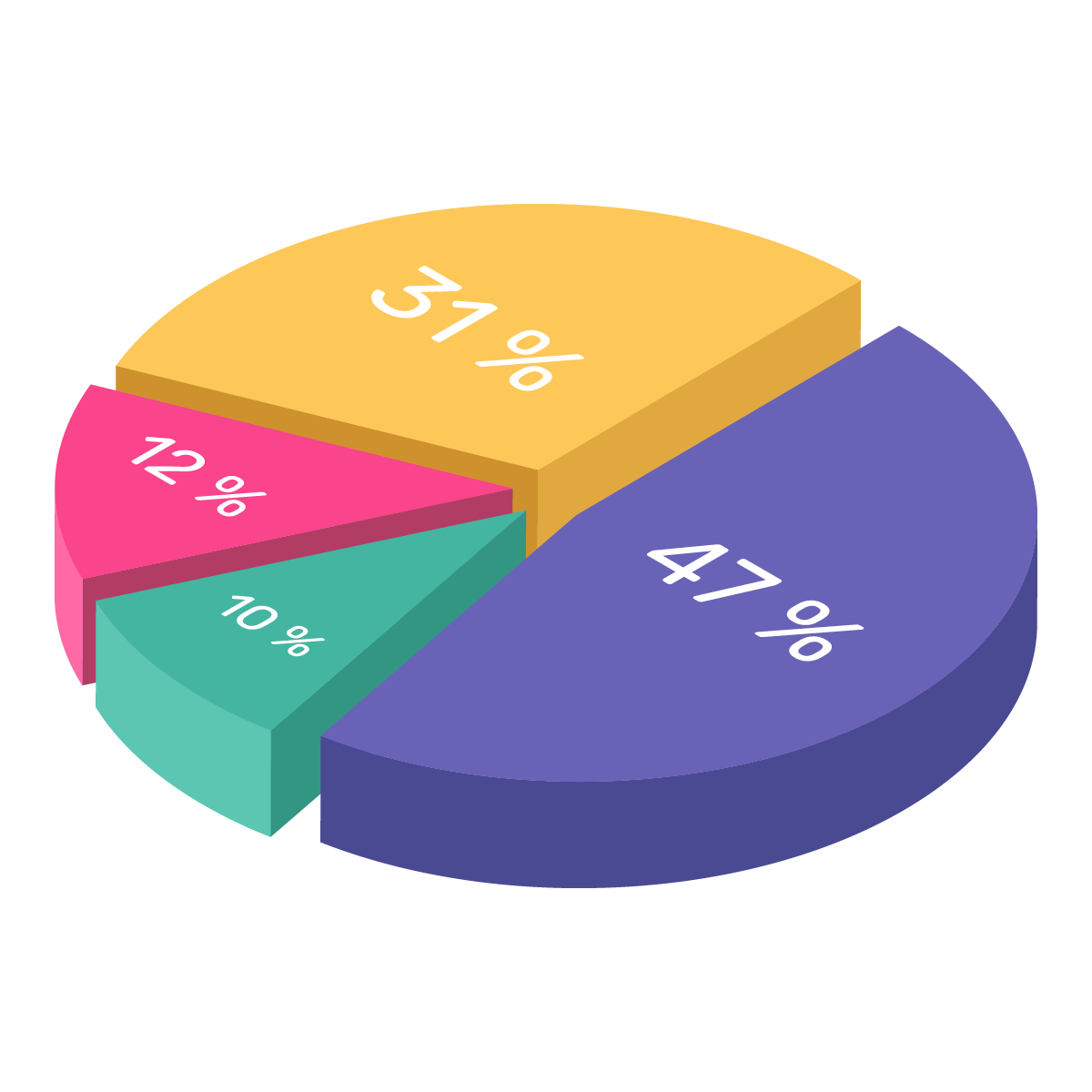 31 %

12 %

10 %

47 %