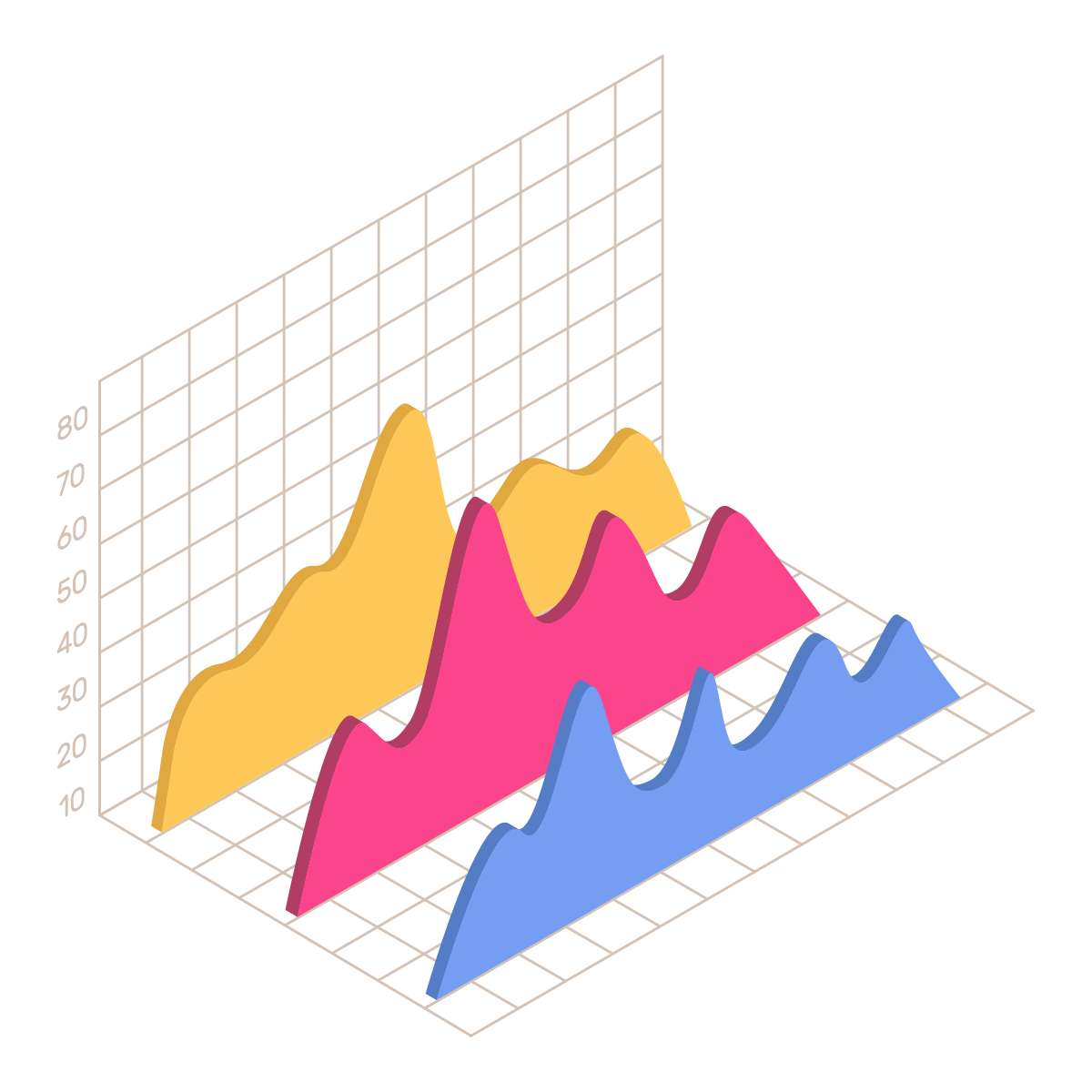 80
70
60
50
40
30
20
10