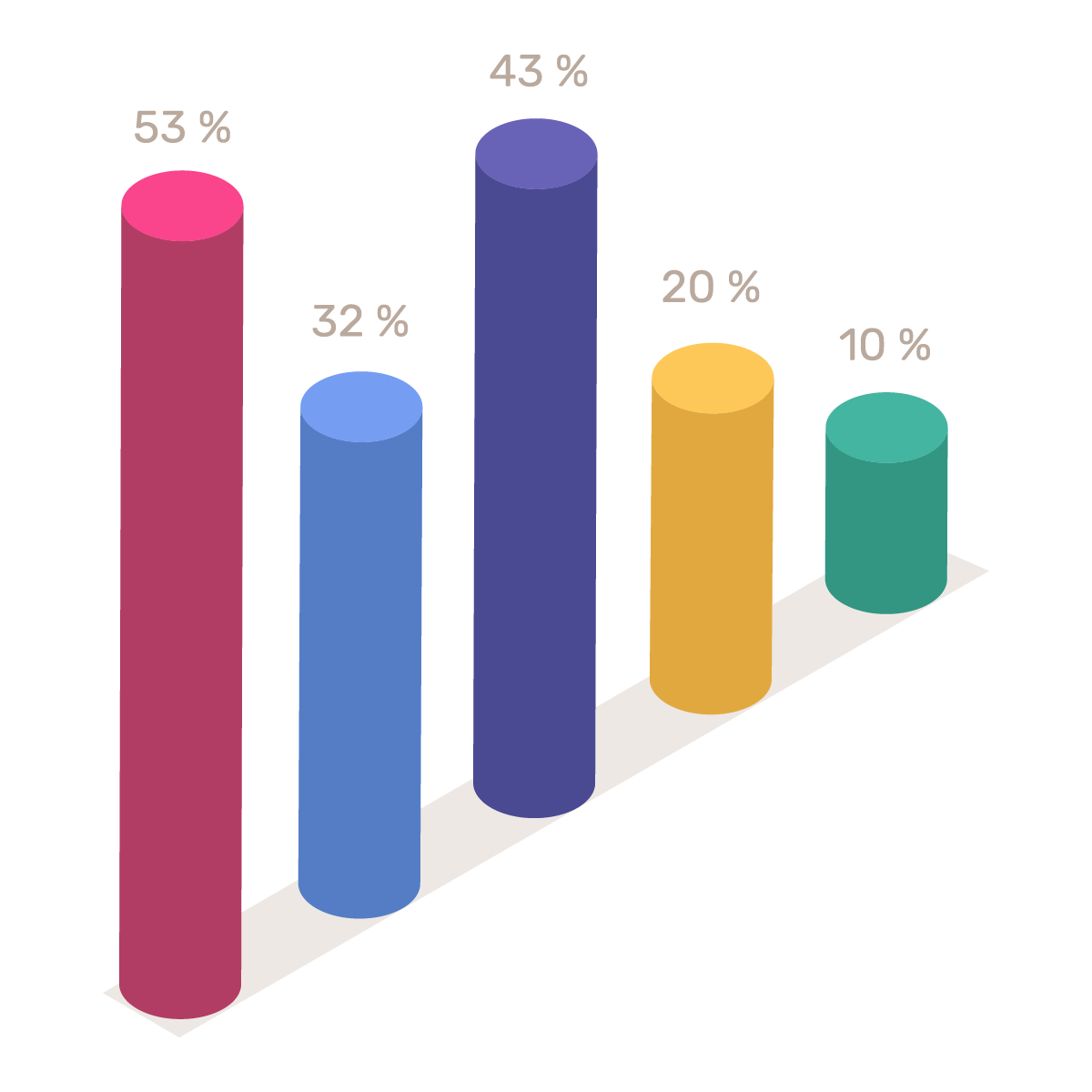 53 %
32 %
43 %
20 %
10 %