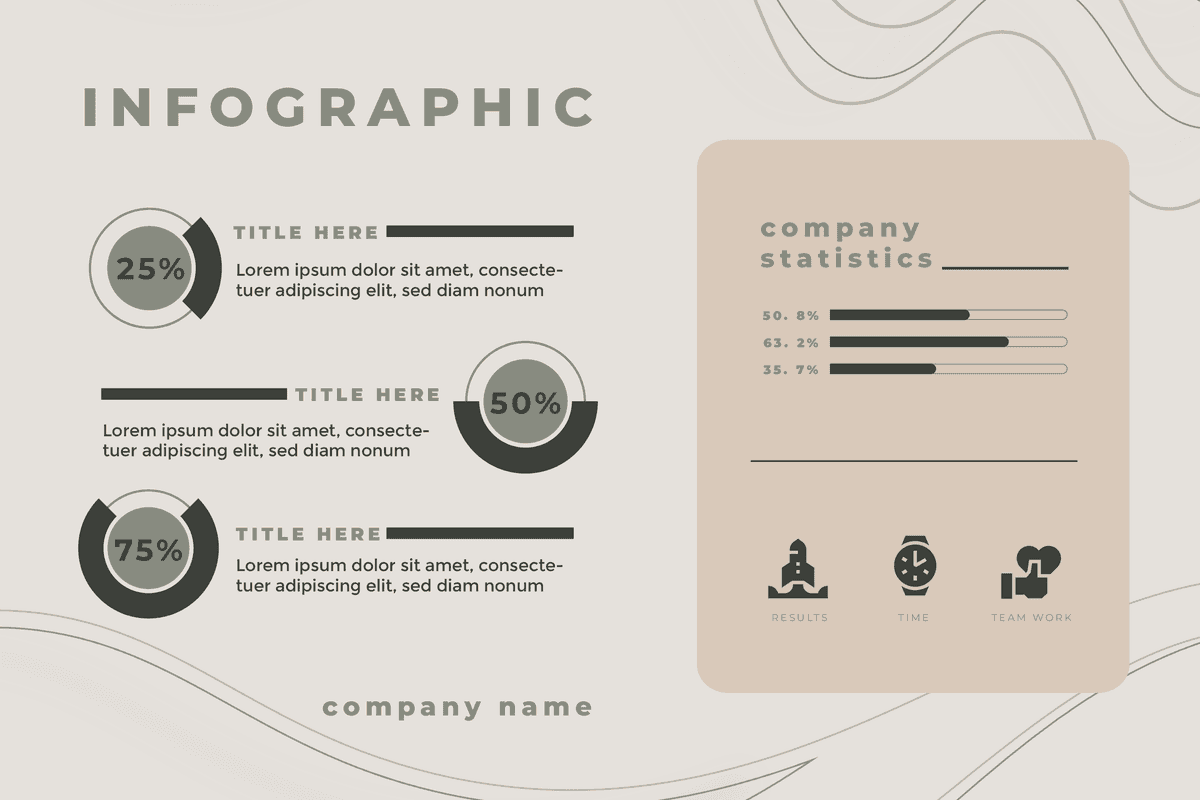 INFOGRAPHIC

25%

TITLE HERE

Lorem ipsum dolor sit amet, consectetuer adipiscing elit, sed diam nonum

TITLE HERE

50%

Lorem ipsum dolor sit amet, consectetuer adipiscing elit, sed diam nonum

75%

TITLE HERE

Lorem ipsum dolor sit amet, consectetuer adipiscing elit, sed diam nonum

company name

company statistics

50. 8%

63. 2%

35. 7%

RESULTS

TIME

TEAM WORK