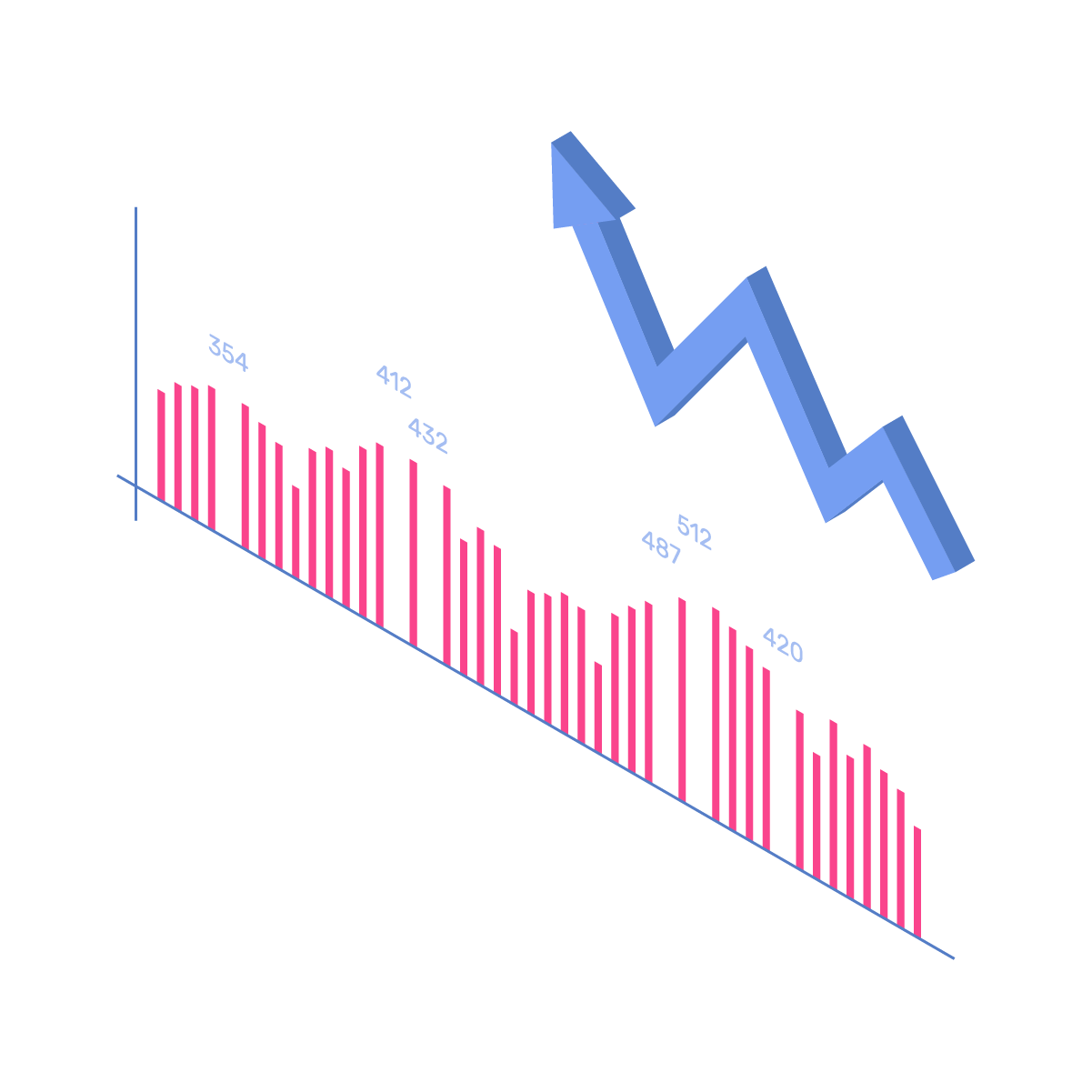 354
412
432
487
512
420