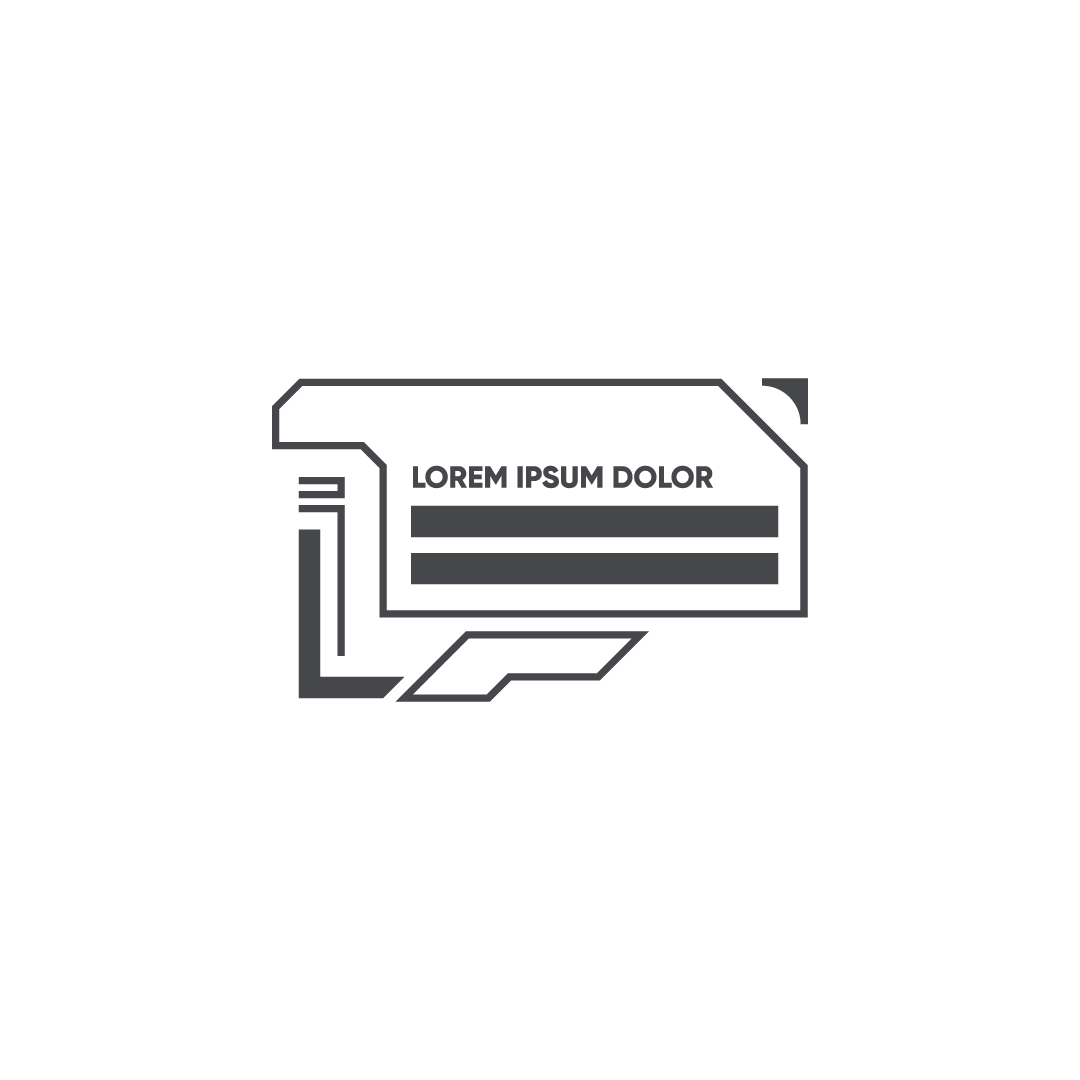 LOREM IPSUM DOLOR