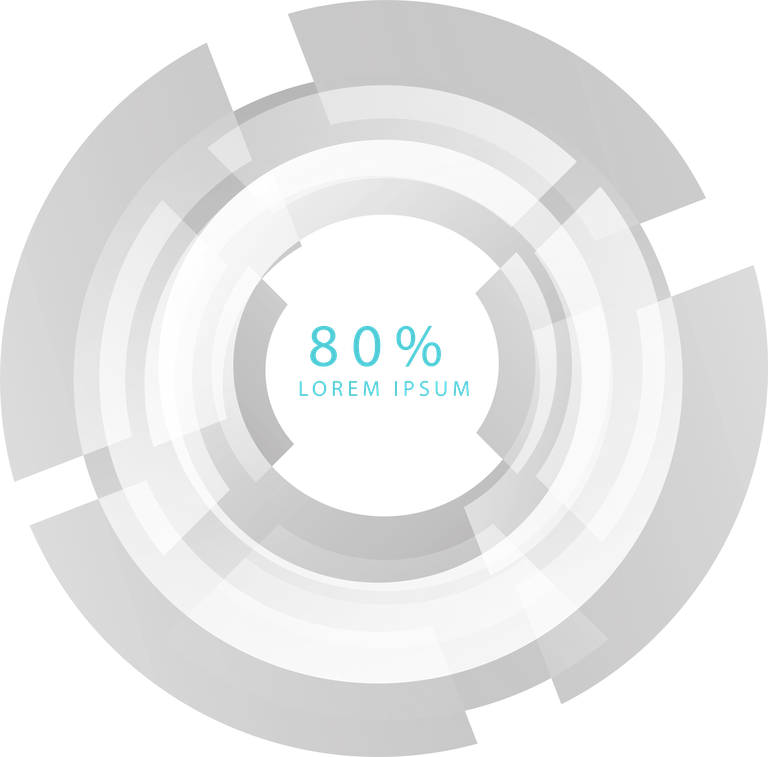 80%
LOREM IPSUM