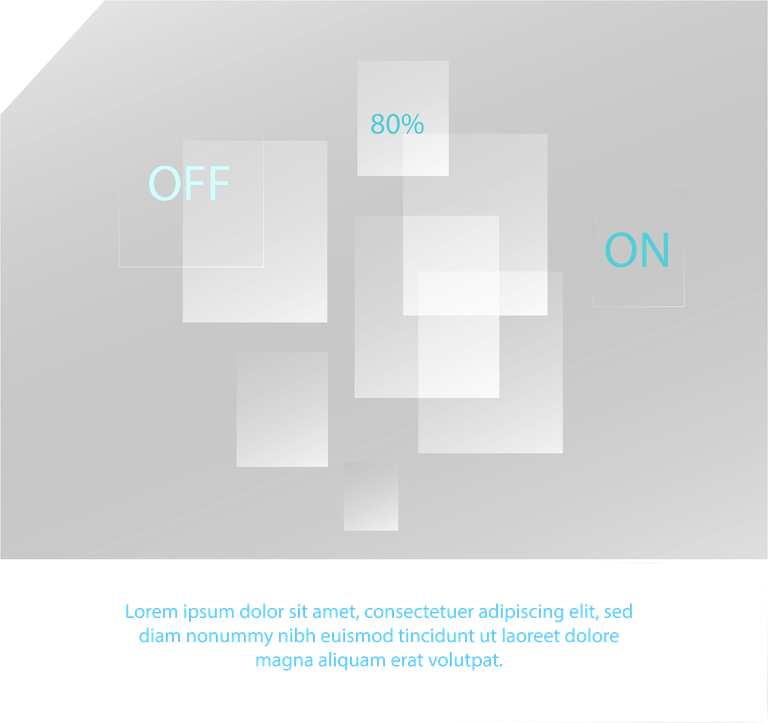 80%

OFF

ON

Lorem ipsum dolor sit amet, consectetuer adipiscing elit, sed diam nonummy nibh euismod tincidunt ut laoreet dolore magna aliquam erat volutpat.