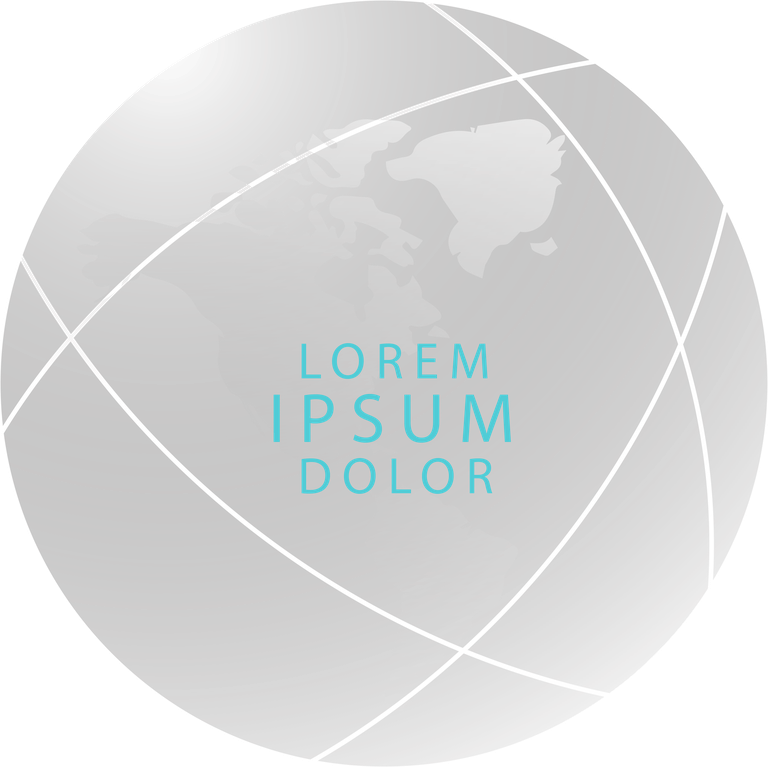 LOREM
IPSUM
DOLOR