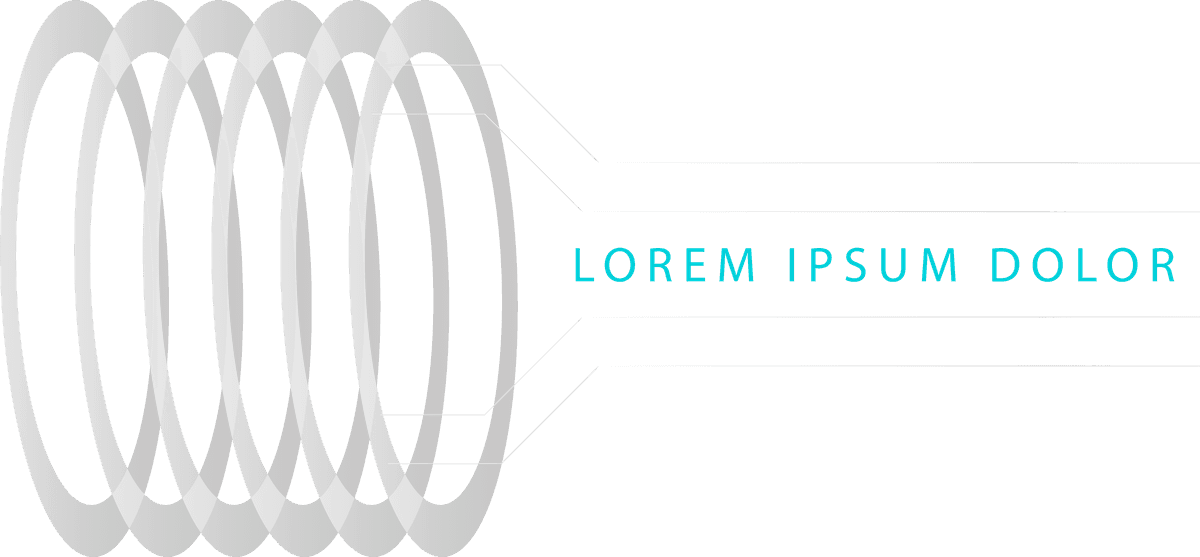 LOREM IPSUM DOLOR