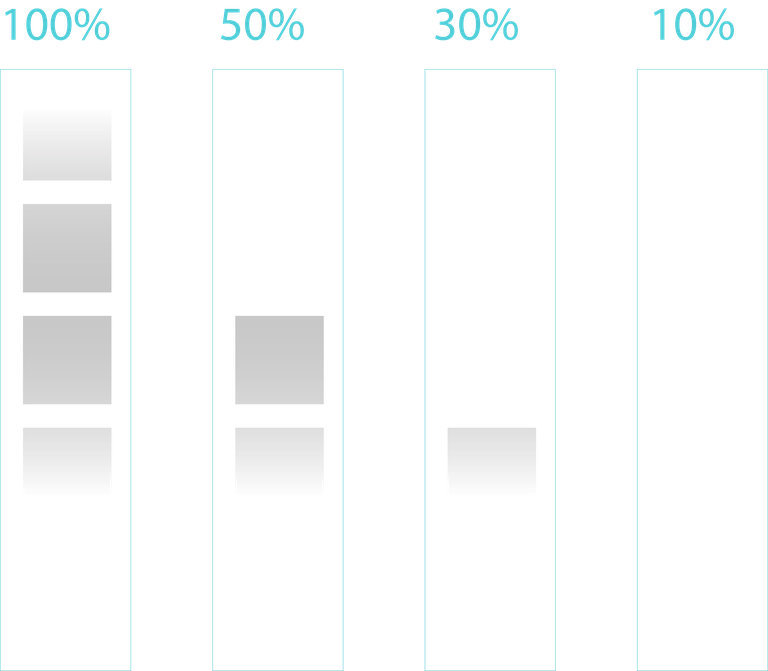 100% 50% 30% 10%