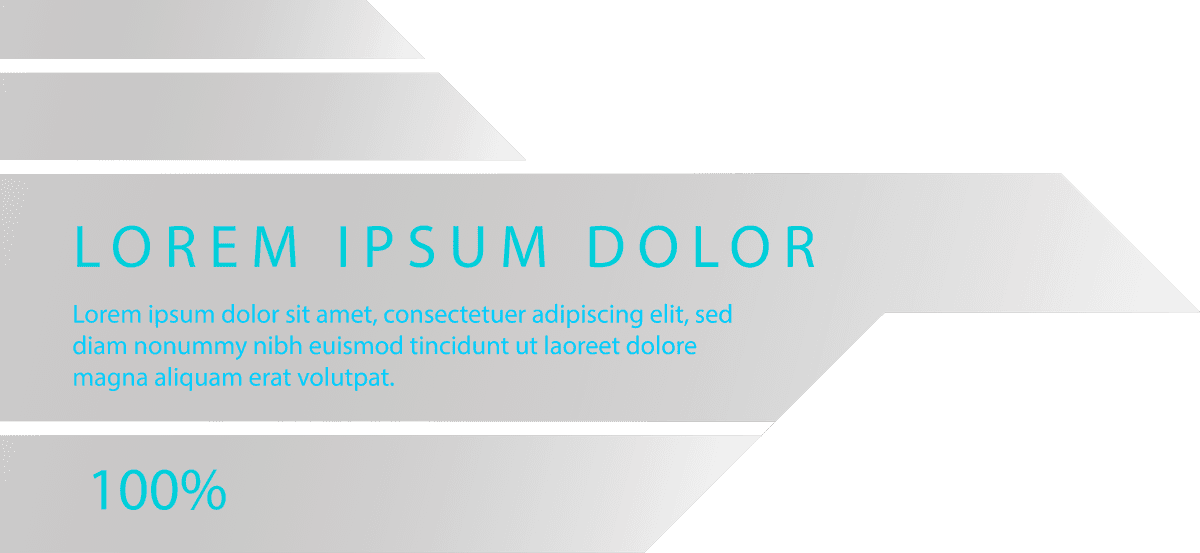 LOREM IPSUM DOLOR

Lorem ipsum dolor sit amet, consectetuer adipiscing elit, sed diam nonummy nibh euismod tincidunt ut laoreet dolore magna aliquam erat volutpat.

100%