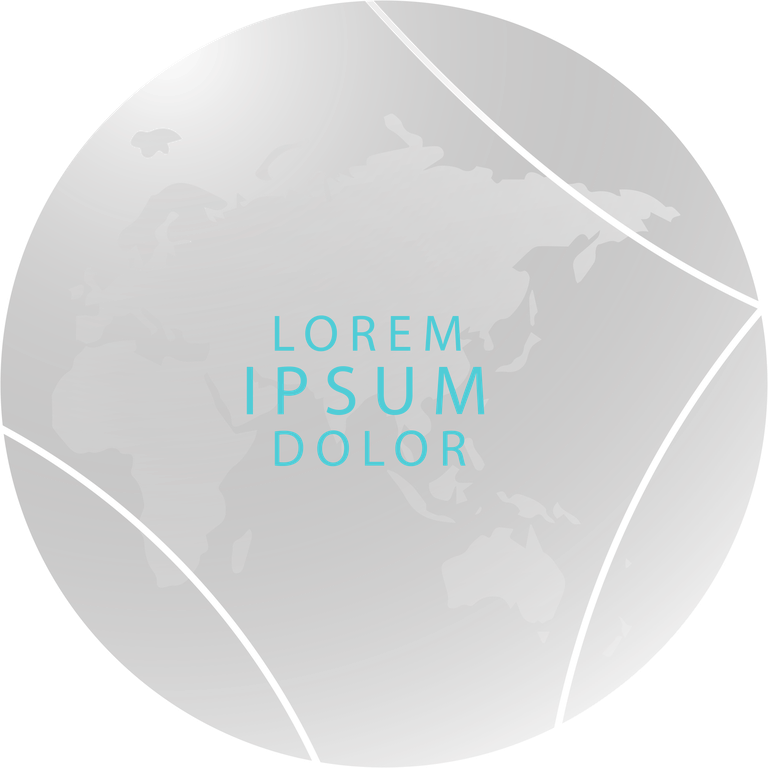 LOREM
IPSUM
DOLOR