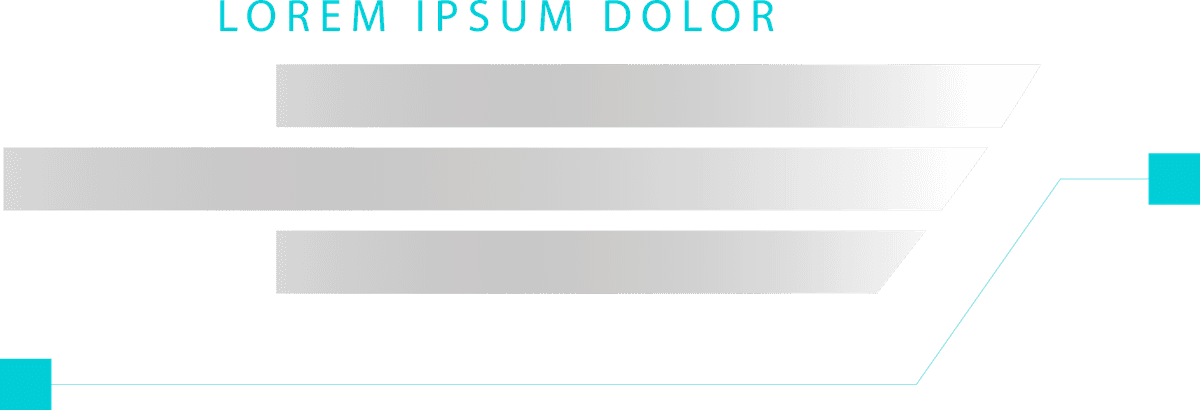 LOREM IPSUM DOLOR