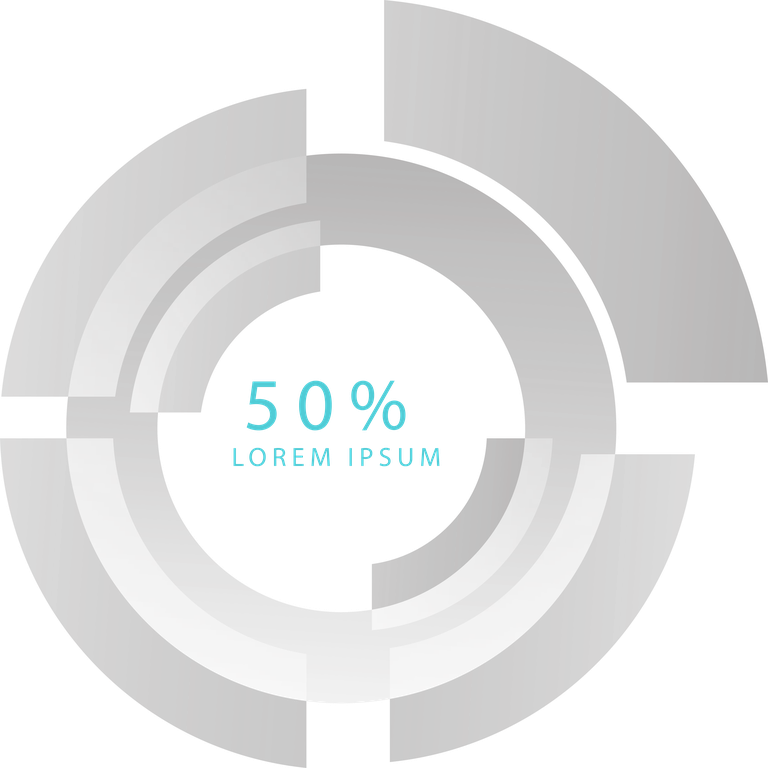 50%
LOREM IPSUM