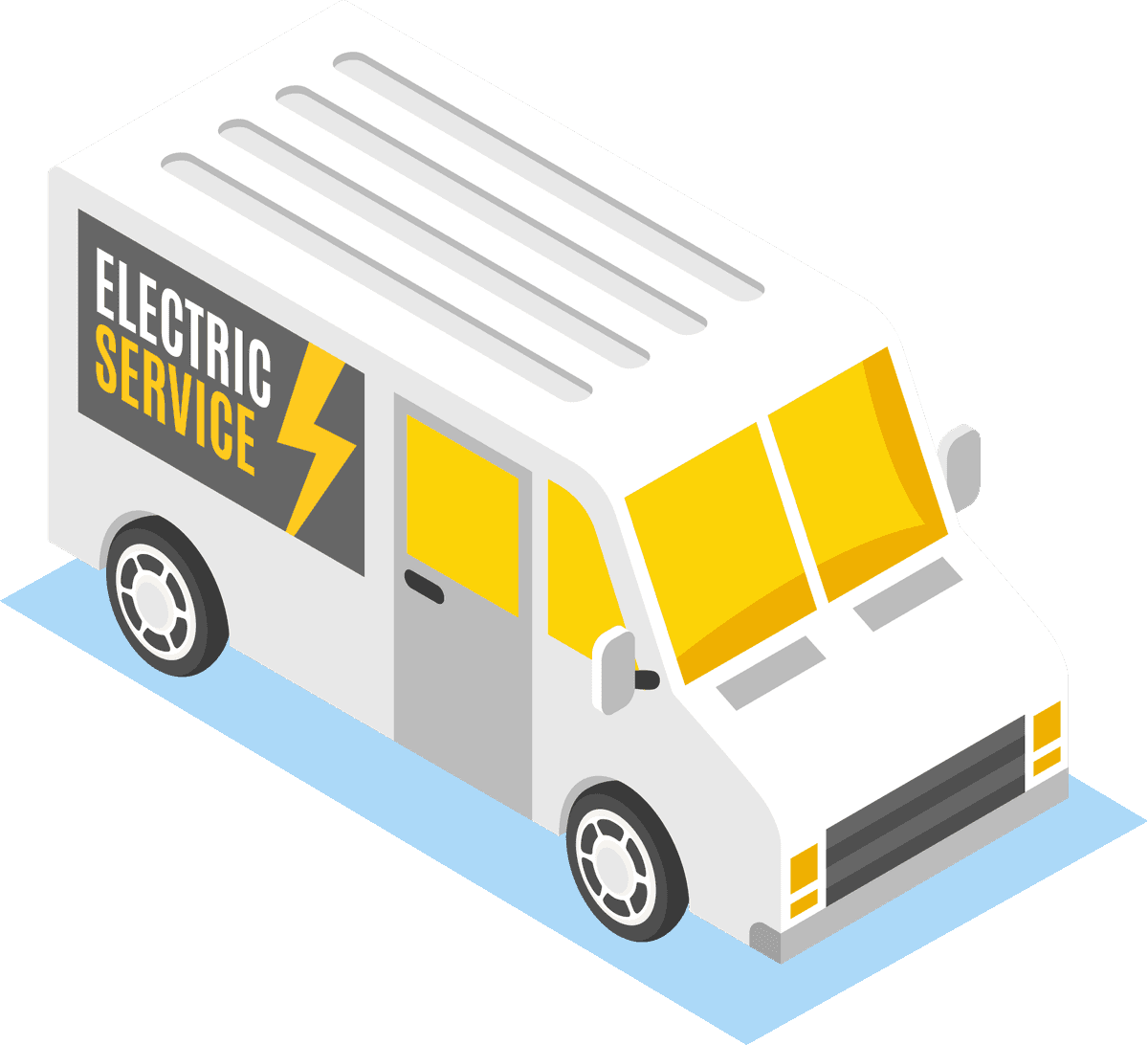 ELECTRIC
SERVICE