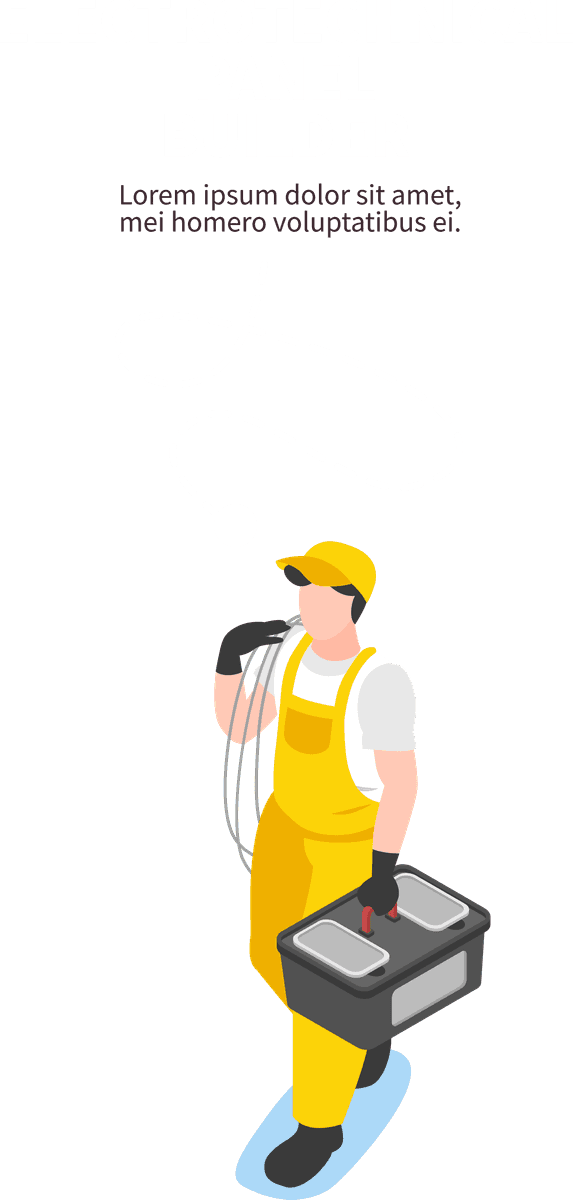 Lorem ipsum dolor sit amet, mei homero voluptatibus ei.