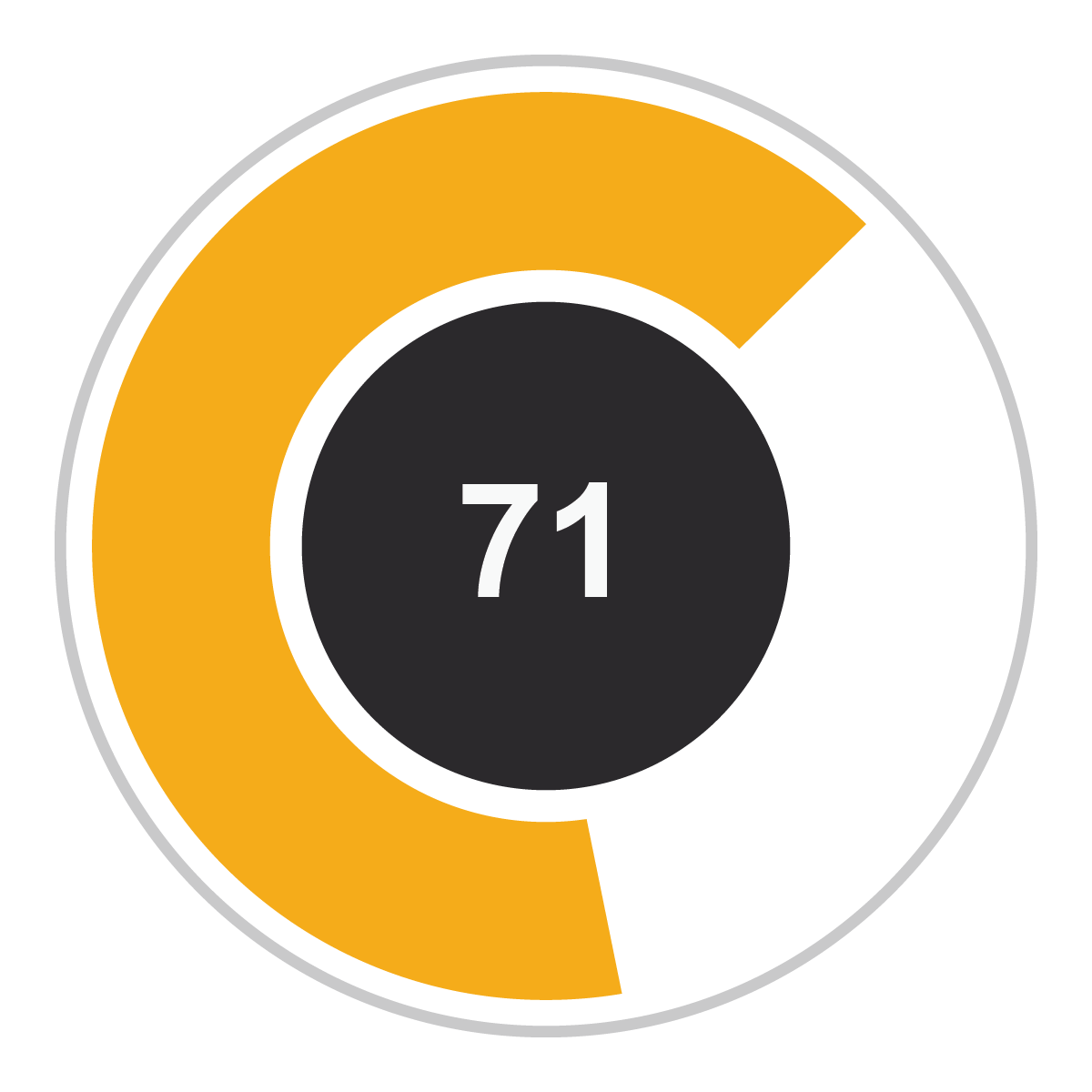 71