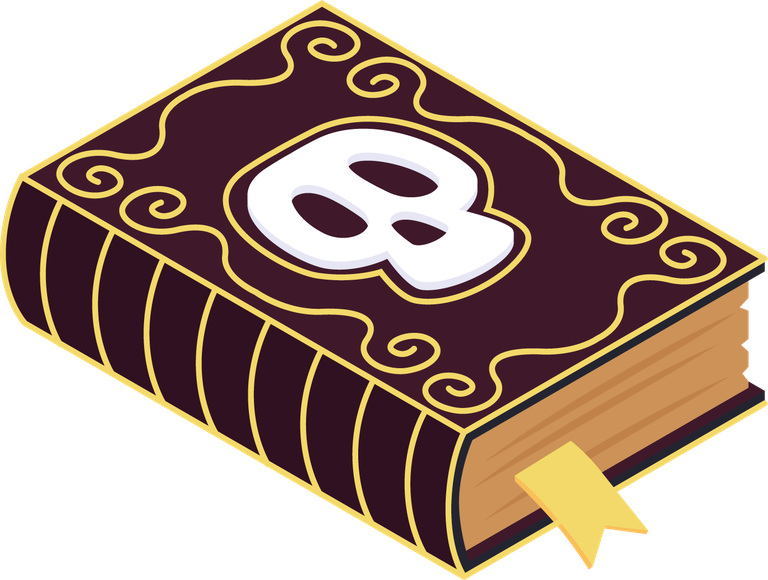 B